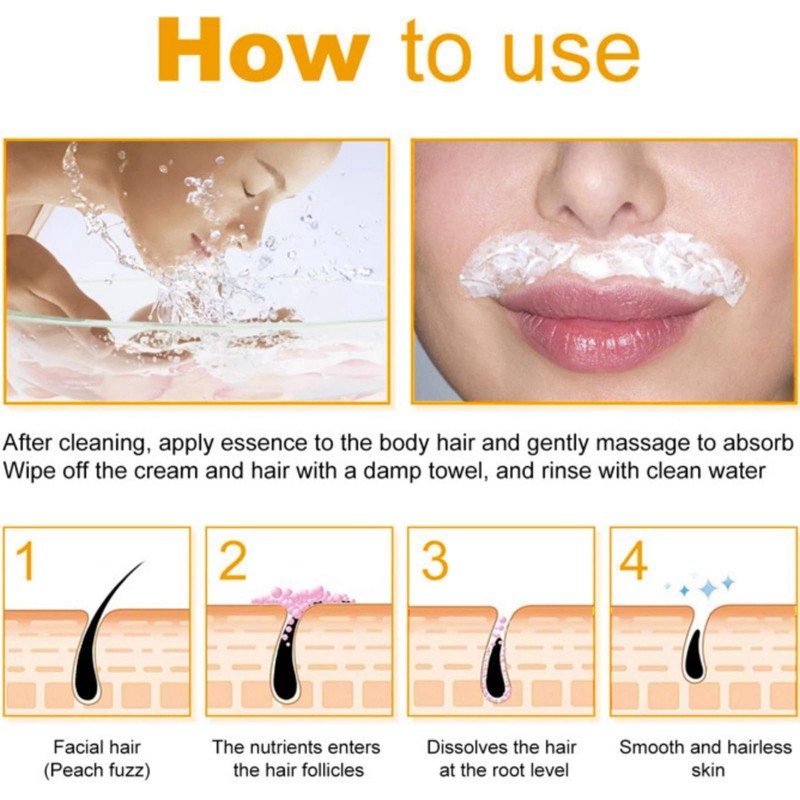 How to use

After cleaning, apply essence to the body hair and gently massage to absorb
Wipe off the cream and hair with a damp towel, and rinse with clean water

1

Facial hair
(Peach fuzz)

2

The nutrients enters the hair follicles

3

Dissolves the hair at the root level

4

Smooth and hairless skin