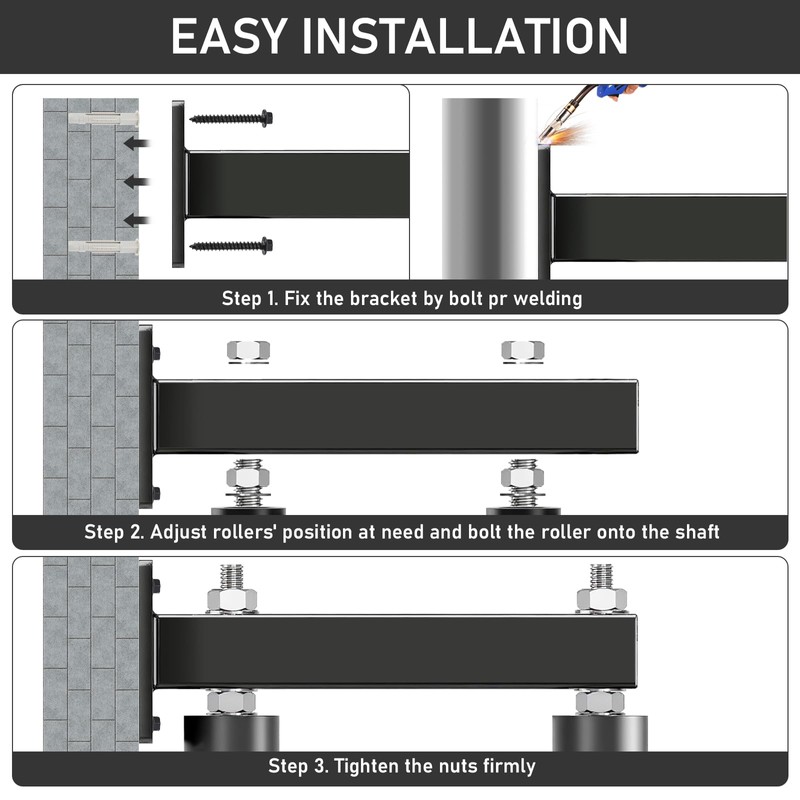 EASY INSTALLATION

Step 1. Fix the bracket by bolt pr welding

Step 2. Adjust rollers' position at need and bolt the roller onto the shaft

Step 3. Tighten the nuts firmly