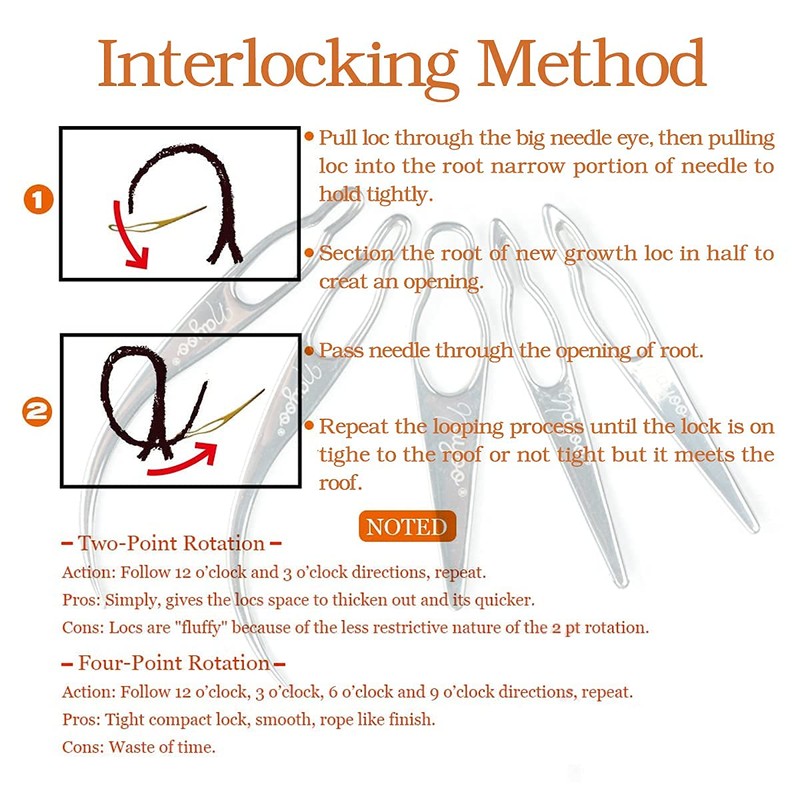 Interlocking Method

1

• Pull loc through the big needle eye, then pulling loc into the root narrow portion of needle to hold tightly.

• Section the root of new growth loc in half to creat an opening.

2

• Pass needle through the opening of root.

• Repeat the looping process until the lock is on tighe to the roof or not tight but it meets the roof.

NOTED

– Two-Point Rotation –

Action: Follow 12 o'clock and 3 o'clock directions, repeat.

Pros: Simply, gives the locs space to thicken out and its quicker.

Cons: Locs are "fluffy" because of the less restrictive nature of the 2 pt rotation.

– Four-Point Rotation –

Action: Follow 12 o'clock, 3 o'clock, 6 o'clock and 9 o'clock directions, repeat.

Pros: Tight compact lock, smooth, rope like finish.

Cons: Waste of time.