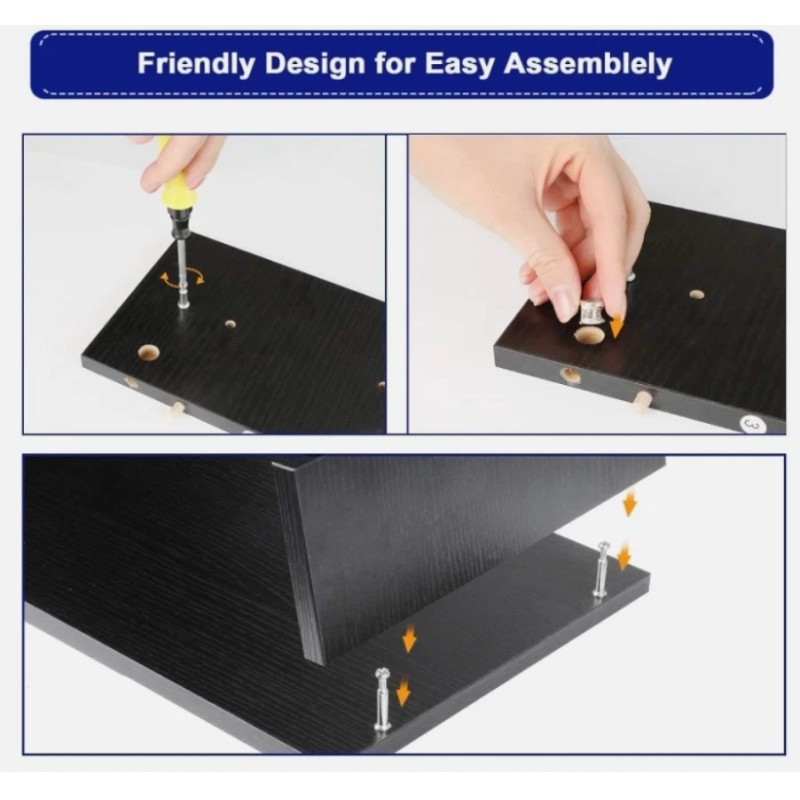 Friendly Design for Easy Assemblely

3