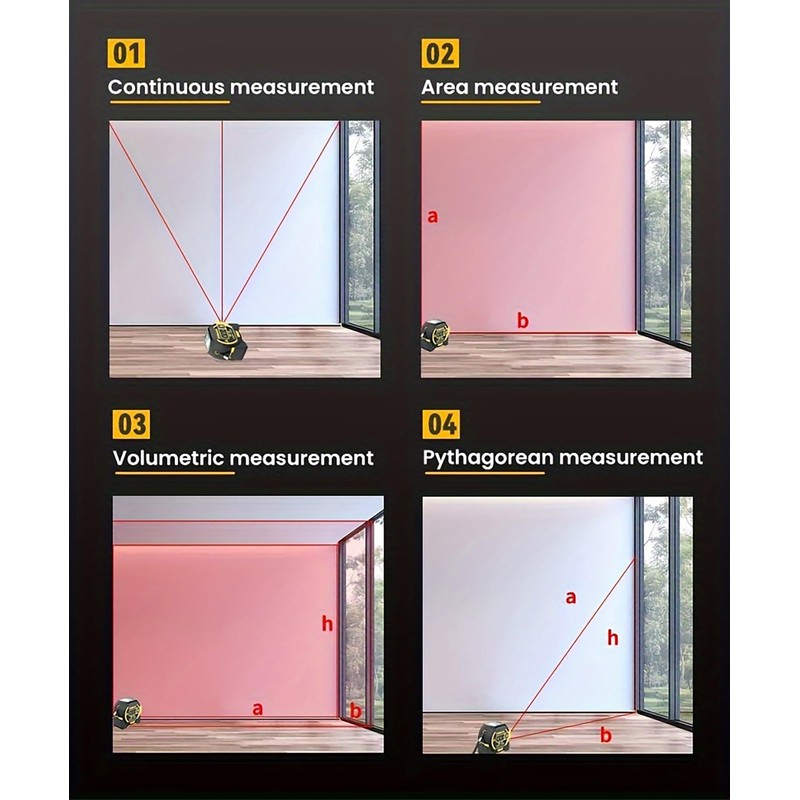 01
Continuous measurement

02
Area measurement

a
b

03
Volumetric measurement

h
a
b

04
Pythagorean measurement

a
h
b