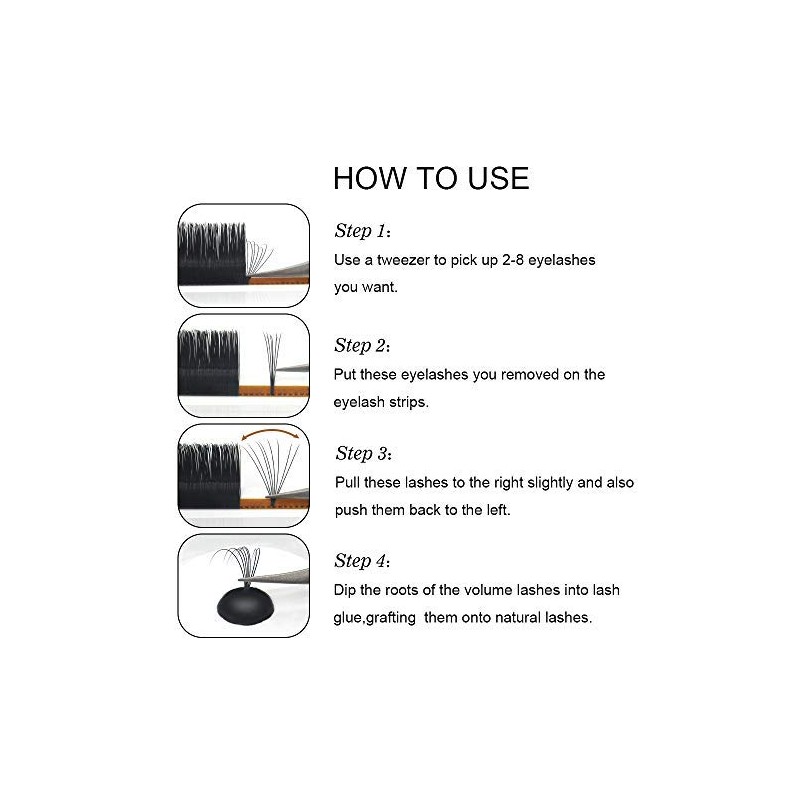 HOW TO USE

Step 1:
Use a tweezer to pick up 2-8 eyelashes you want.

Step 2:
Put these eyelashes you removed on the eyelash strips.

Step 3:
Pull these lashes to the right slightly and also push them back to the left.

Step 4:
Dip the roots of the volume lashes into lash glue,grafting them onto natural lashes.