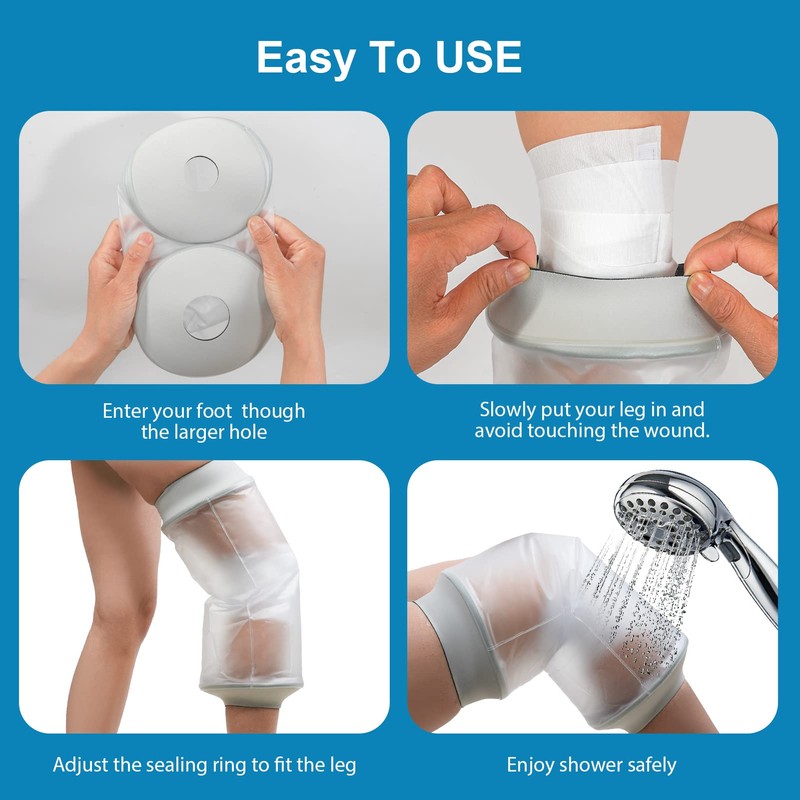 Easy To USE

Enter your foot though the larger hole

Slowly put your leg in and avoid touching the wound.

Adjust the sealing ring to fit the leg

Enjoy shower safely