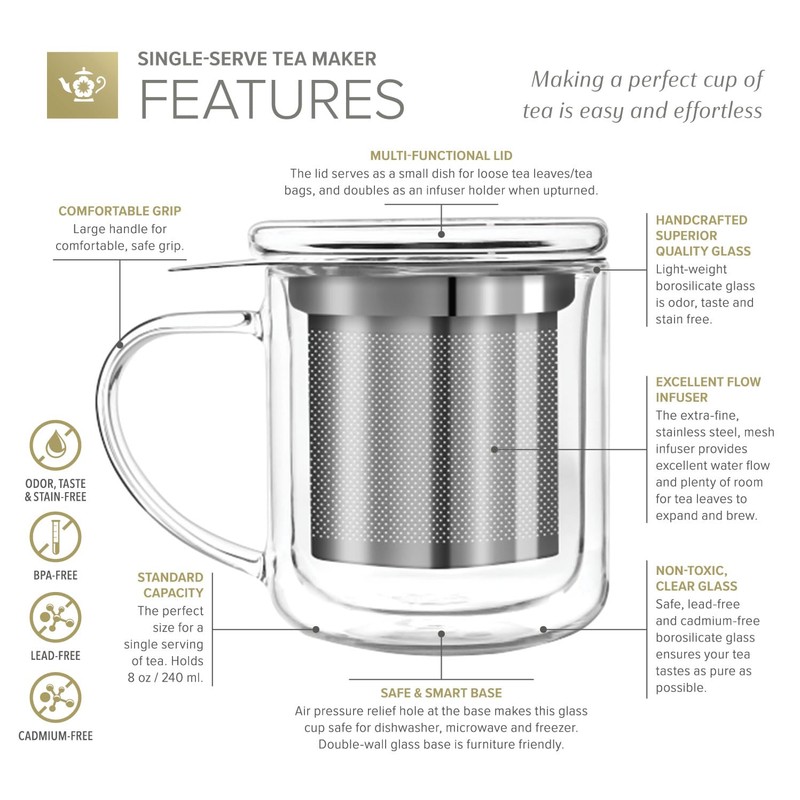 SINGLE-SERVE TEA MAKER
FEATURES

Making a perfect cup of tea is easy and effortless

MULTI-FUNCTIONAL LID
The lid serves as a small dish for loose tea leaves/tea bags, and doubles as an infuser holder when upturned.

COMFORTABLE GRIP
Large handle for comfortable, safe grip.

HANDCRAFTED SUPERIOR QUALITY GLASS
Light-weight borosilicate glass is odor, taste and stain free.

EXCELLENT FLOW INFUSER
The extra-fine, stainless steel, mesh infuser provides excellent water flow and plenty of room for tea leaves to expand and brew.

ODOR, TASTE & STAIN-FREE

BPA-FREE

LEAD-FREE

CADMIUM-FREE

STANDARD CAPACITY
The perfect size for a single serving of tea. Holds 8 oz / 240 ml.

NON-TOXIC, CLEAR GLASS
Safe, lead-free and cadmium-free borosilicate glass ensures your tea tastes as pure as possible.

SAFE & SMART BASE
Air pressure relief hole at the base makes this glass cup safe for dishwasher, microwave and freezer. Double-wall glass base is furniture friendly.