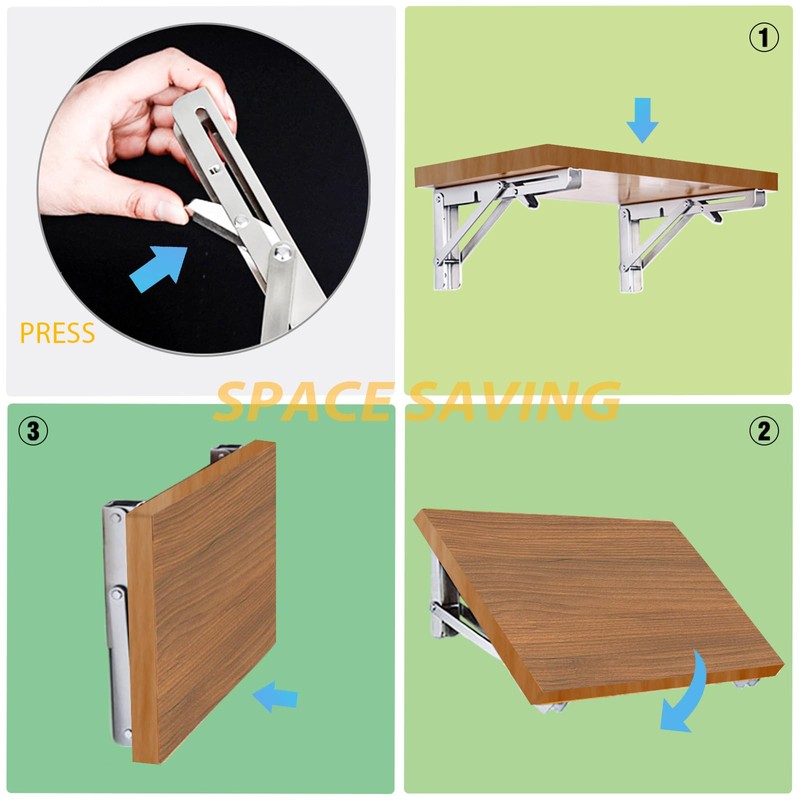 PRESS

①

SPACE SAVING

③

②