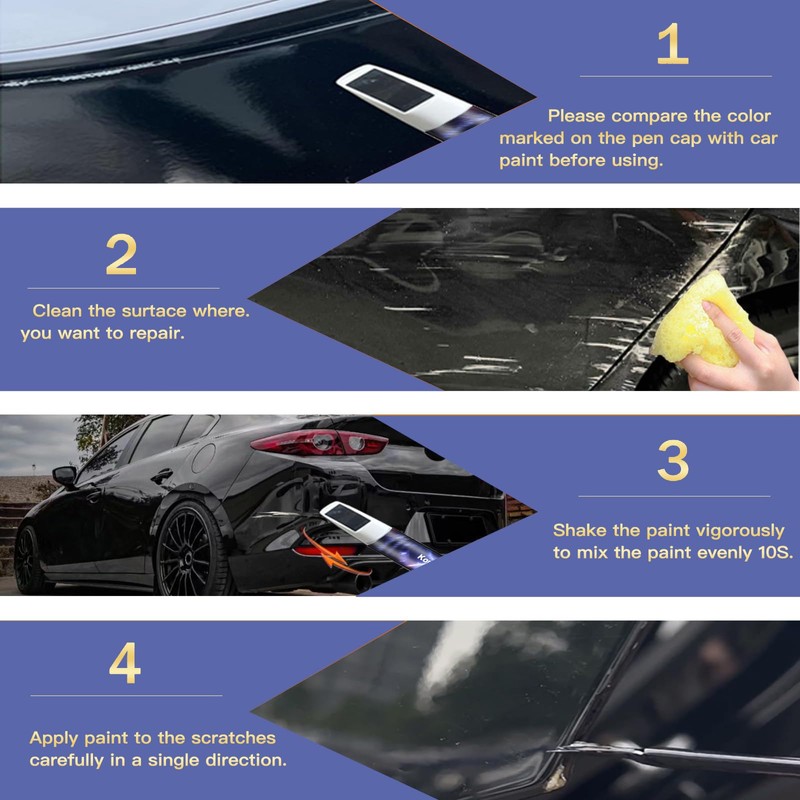 1

Please compare the color marked on the pen cap with car paint before using.

2

Clean the surtace where. you want to repair.

3

Shake the paint vigorously to mix the paint evenly 10S.

4

Apply paint to the scratches carefully in a single direction.