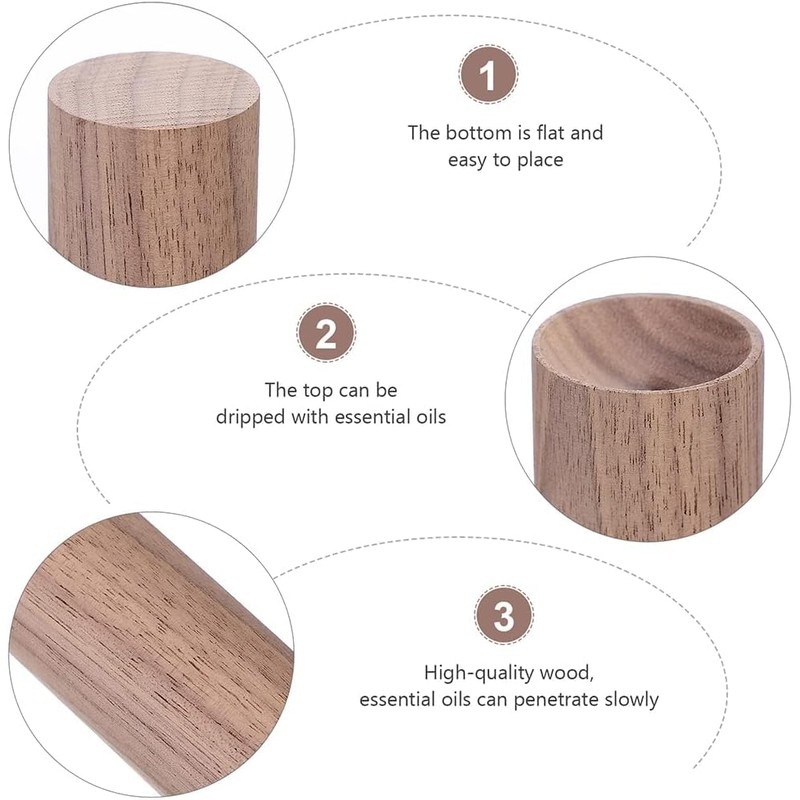 1

The bottom is flat and easy to place

2

The top can be dripped with essential oils

3

High-quality wood, essential oils can penetrate slowly