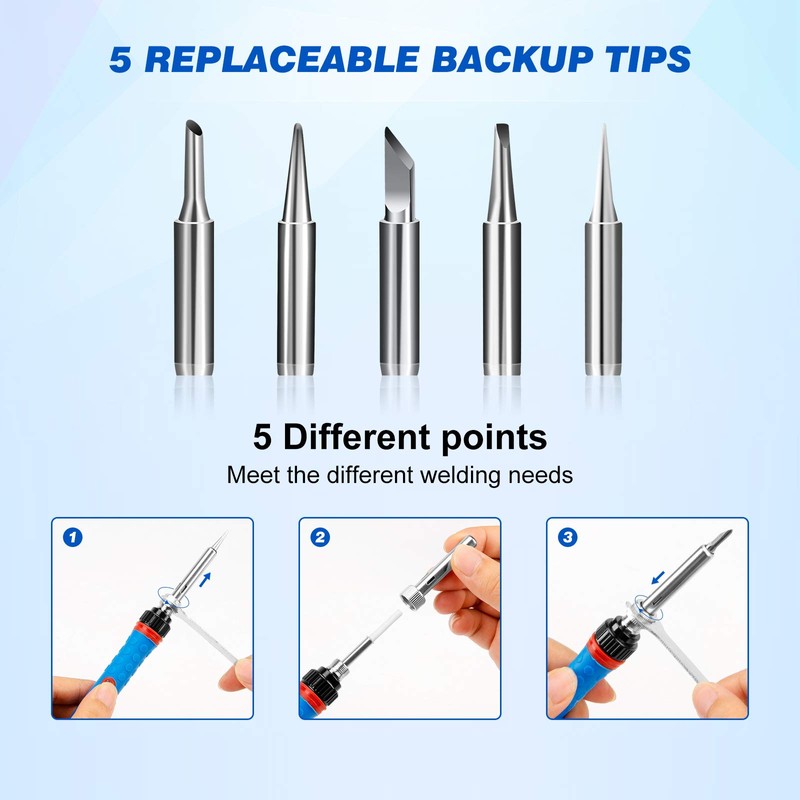 5 REPLACEABLE BACKUP TIPS

5 Different points

Meet the different welding needs

1

2

3