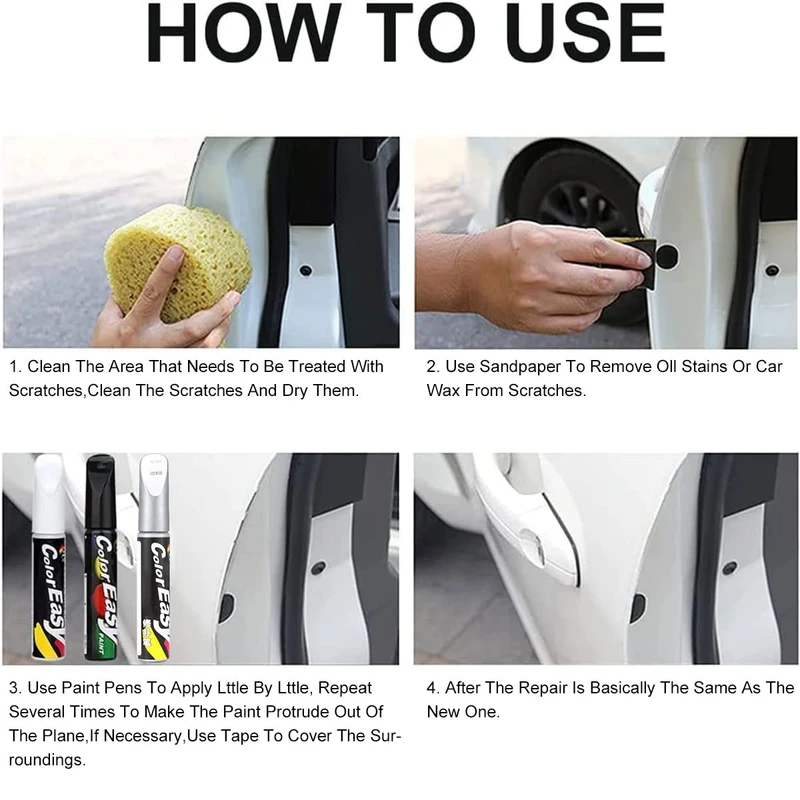 HOW TO USE

1. Clean The Area That Needs To Be Treated With Scratches,Clean The Scratches And Dry Them.

2. Use Sandpaper To Remove Oll Stains Or Car Wax From Scratches.

Color Easy

Color Easy
PAINT

Color Easy

3. Use Paint Pens To Apply Lttle By Lttle, Repeat Several Times To Make The Paint Protrude Out Of The Plane,If Necessary,Use Tape To Cover The Surroundings.

4. After The Repair Is Basically The Same As The New One.