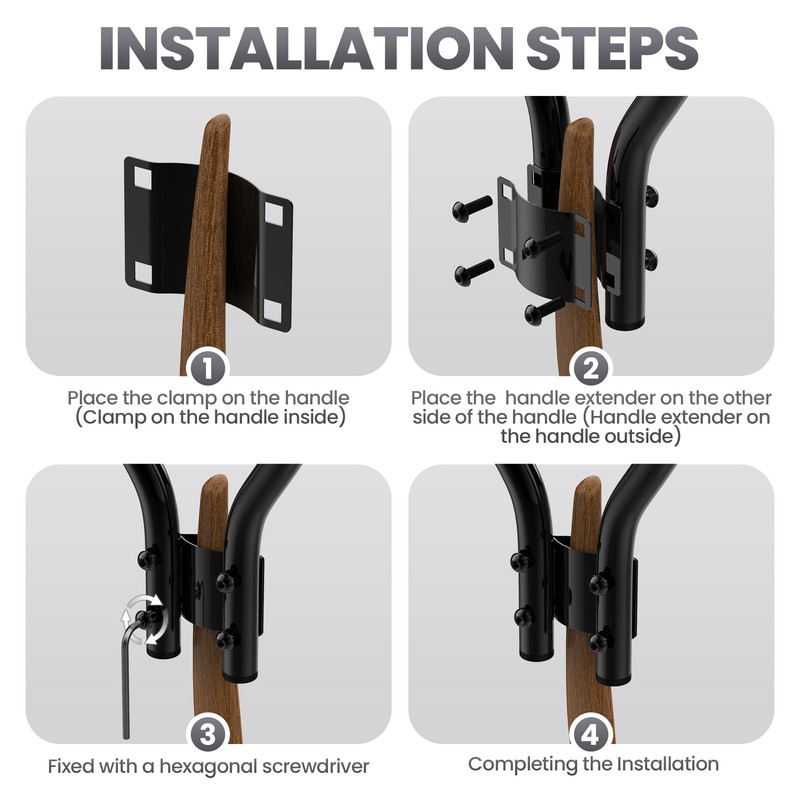 INSTALLATION STEPS

1

Place the clamp on the handle (Clamp on the handle inside)

2

Place the handle extender on the other side of the handle (Handle extender on the handle outside)

3

Fixed with a hexagonal screwdriver

4

Completing the Installation