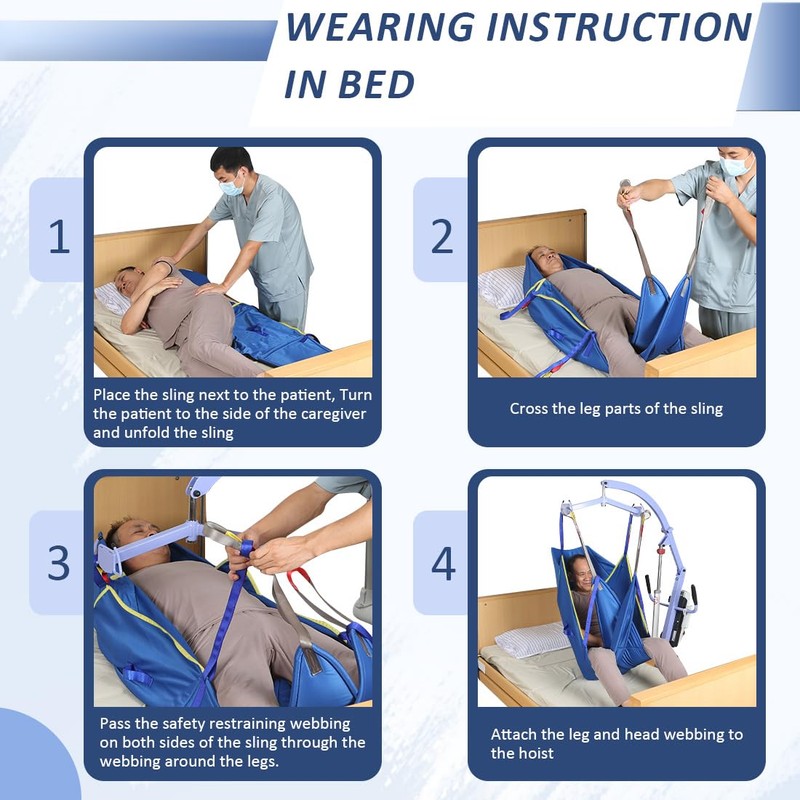 WEARING INSTRUCTION IN BED

1

Place the sling next to the patient, Turn the patient to the side of the caregiver and unfold the sling

2

Cross the leg parts of the sling

3

Pass the safety restraining webbing on both sides of the sling through the webbing around the legs.

4

Attach the leg and head webbing to the hoist