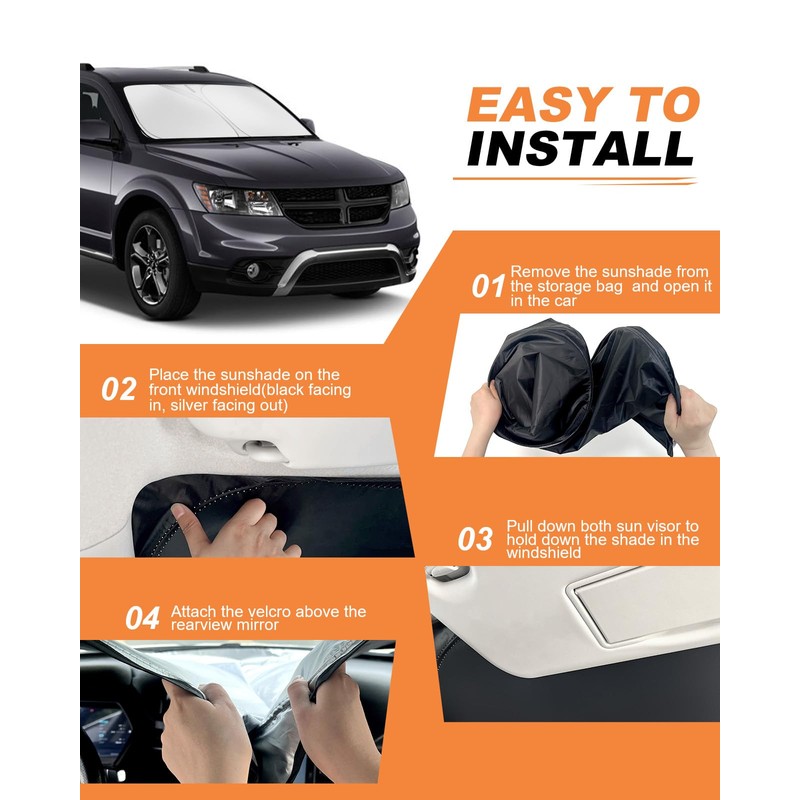 EASY TO INSTALL

01 Remove the sunshade from the storage bag and open it in the car

02 Place the sunshade on the front windshield(black facing in, silver facing out)

03 Pull down both sun visor to hold down the shade in the windshield

04 Attach the velcro above the rearview mirror