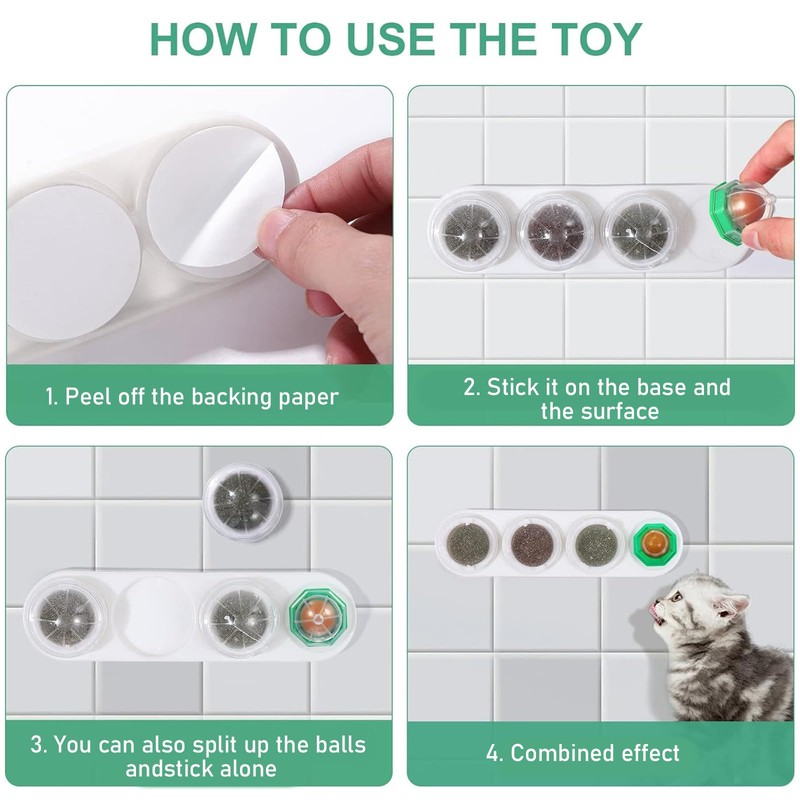 HOW TO USE THE TOY

1. Peel off the backing paper

2. Stick it on the base and the surface

3. You can also split up the balls andstick alone

4. Combined effect