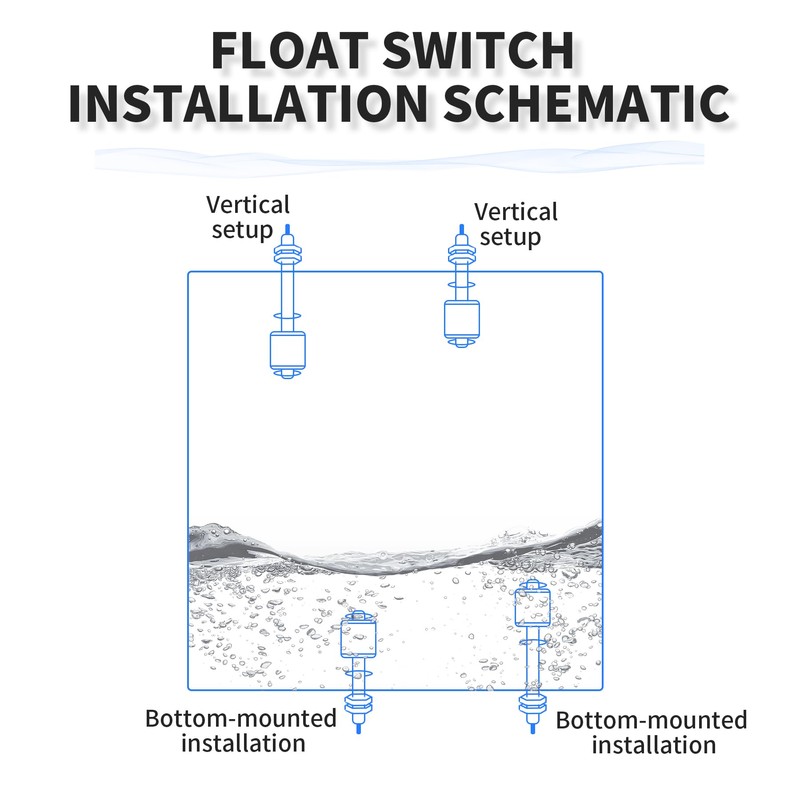 FLOAT SWITCH
INSTALLATION SCHEMATIC

Vertical setup

Vertical setup

Bottom-mounted installation

Bottom-mounted installation