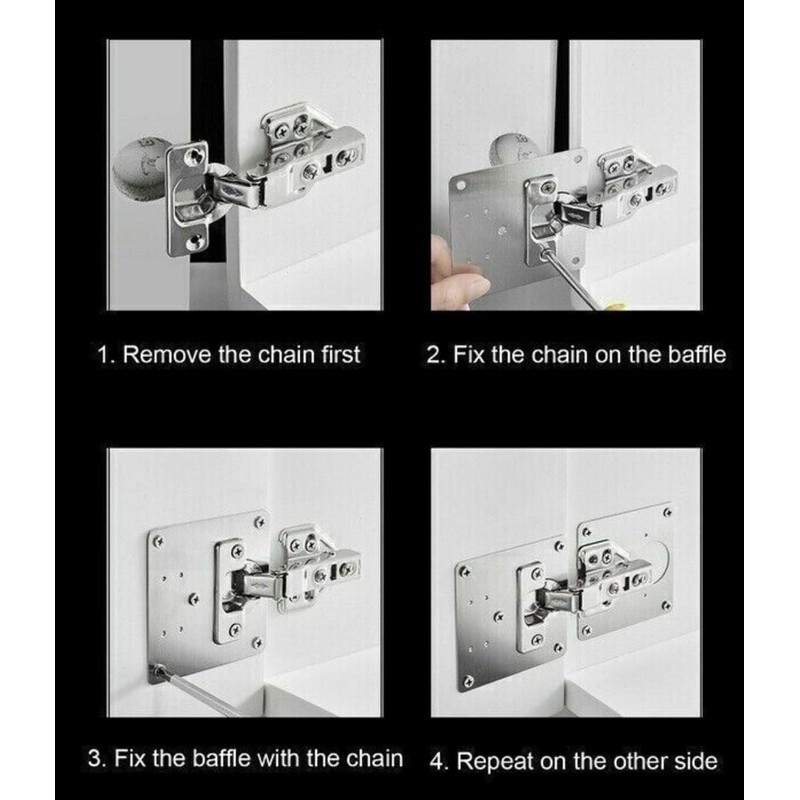 1. Remove the chain first

2. Fix the chain on the baffle

3. Fix the baffle with the chain

4. Repeat on the other side