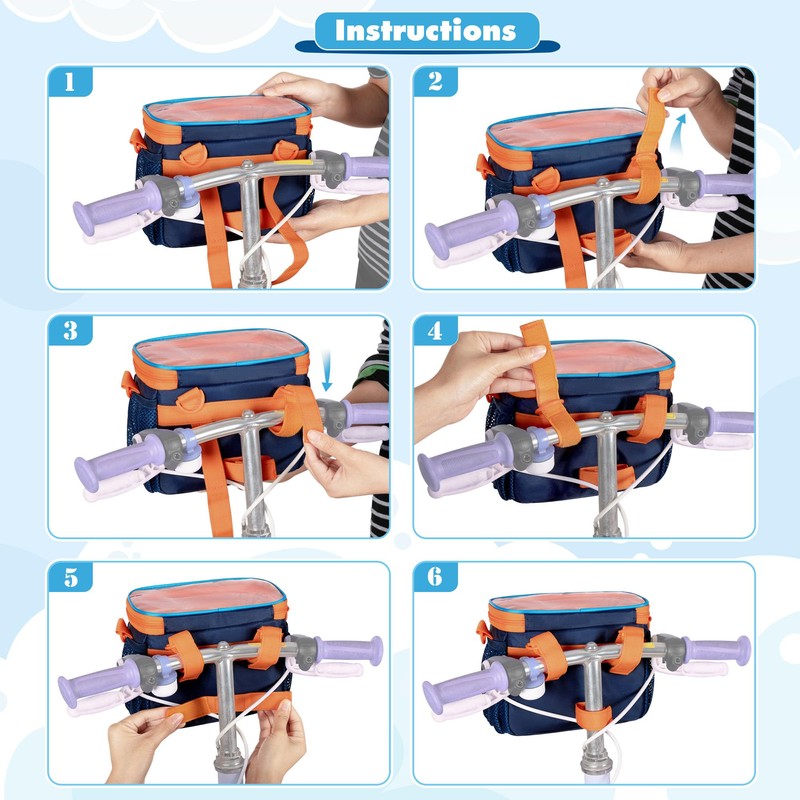 Instructions

1

2

3

4

5

6