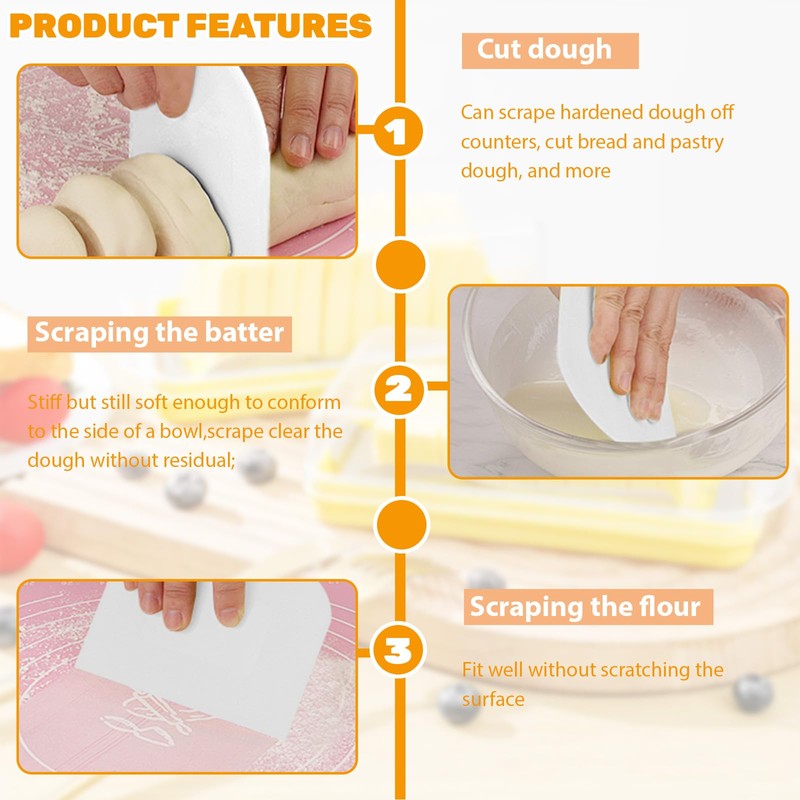 PRODUCT FEATURES

1

Cut dough

Can scrape hardened dough off counters, cut bread and pastry dough, and more

Scraping the batter

Stiff but still soft enough to conform to the side of a bowl,scrape clear the dough without residual;

2

3

Scraping the flour

Fit well without scratching the surface