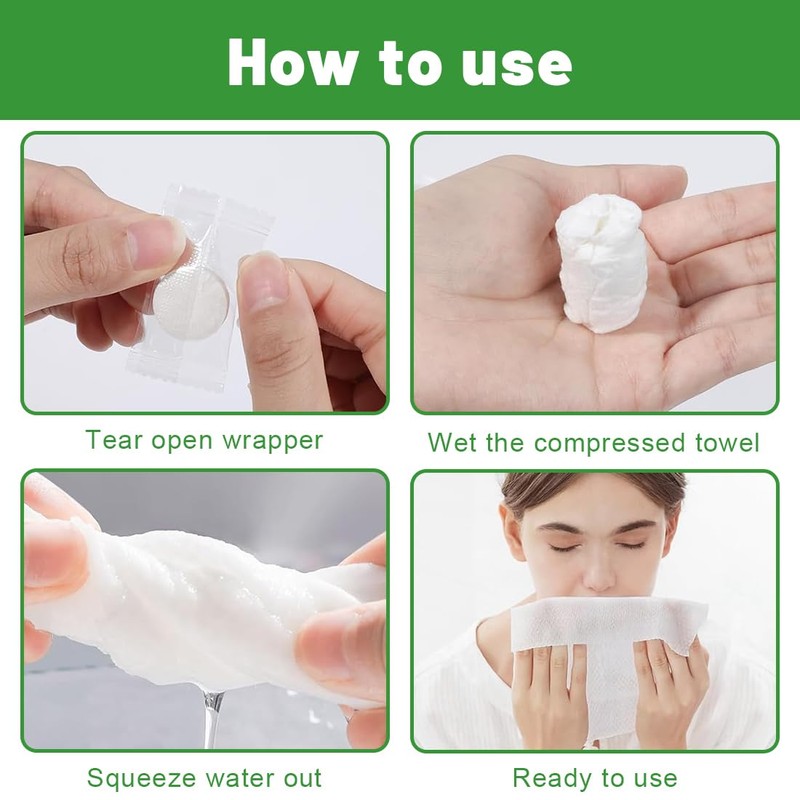 How to use

Tear open wrapper

Wet the compressed towel

Squeeze water out

Ready to use