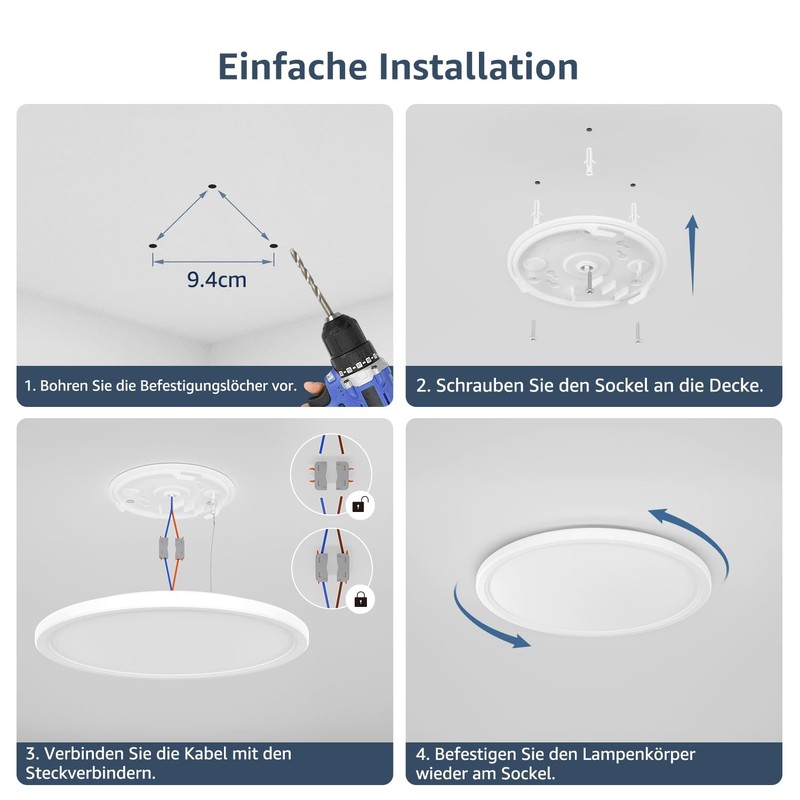 Einfache Installation

9.4cm

1. Bohren Sie die Befestigungslöcher vor.

2. Schrauben Sie den Sockel an die Decke.

3. Verbinden Sie die Kabel mit den Steckverbindern.

4. Befestigen Sie den Lampenkörper wieder am Sockel.