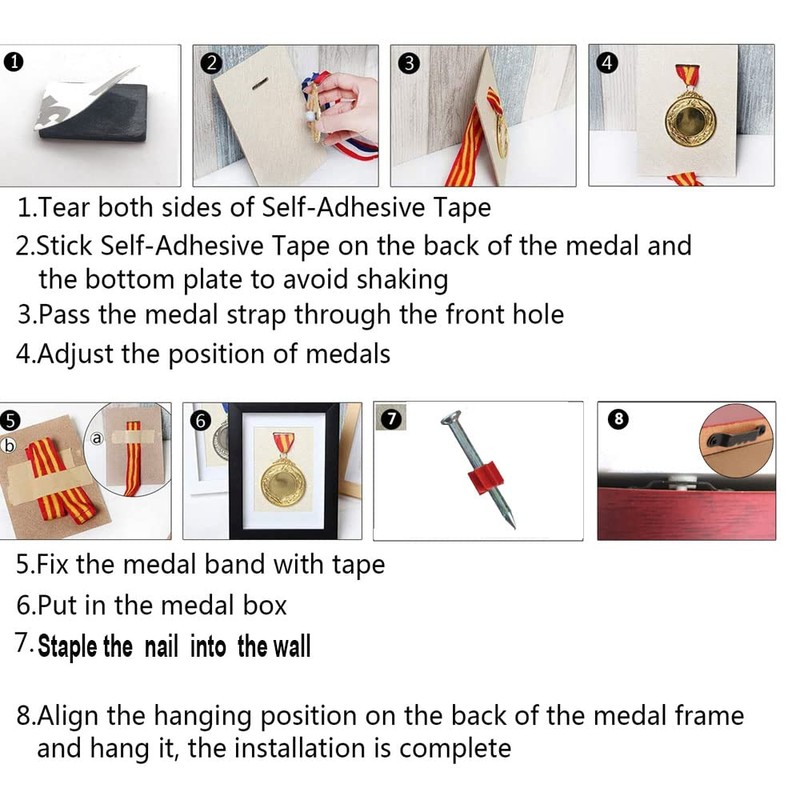 1 2 3 4

1.Tear both sides of Self-Adhesive Tape

2.Stick Self-Adhesive Tape on the back of the medal and the bottom plate to avoid shaking

3.Pass the medal strap through the front hole

4.Adjust the position of medals

5 b a 6 7 8

5.Fix the medal band with tape

6.Put in the medal box

7.Staple the nail into the wall

8.Align the hanging position on the back of the medal frame and hang it, the installation is complete