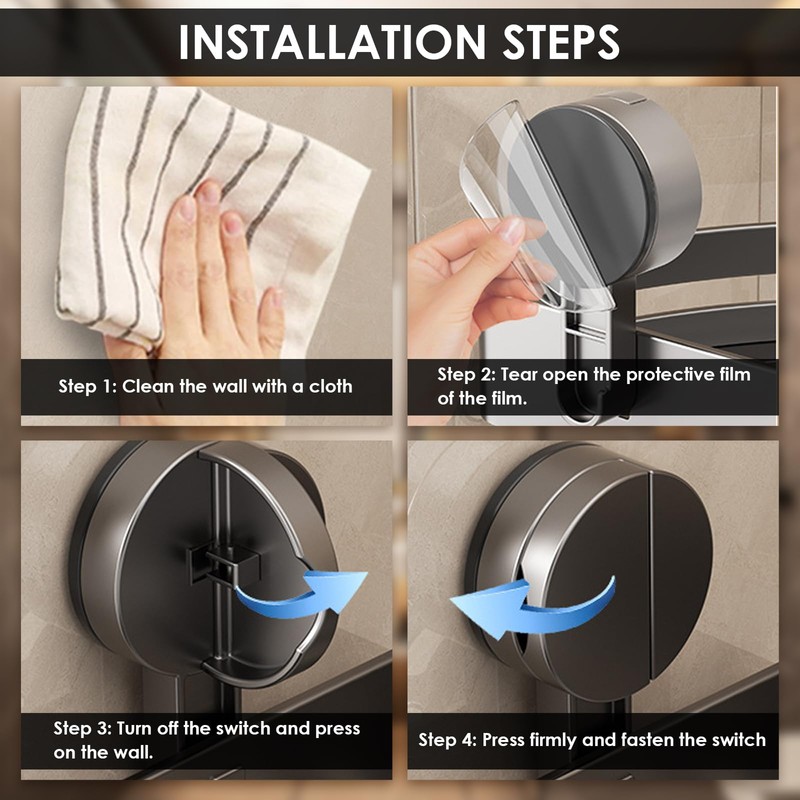 INSTALLATION STEPS

Step 1: Clean the wall with a cloth

Step 2: Tear open the protective film of the film.

Step 3: Turn off the switch and press on the wall.

Step 4: Press firmly and fasten the switch