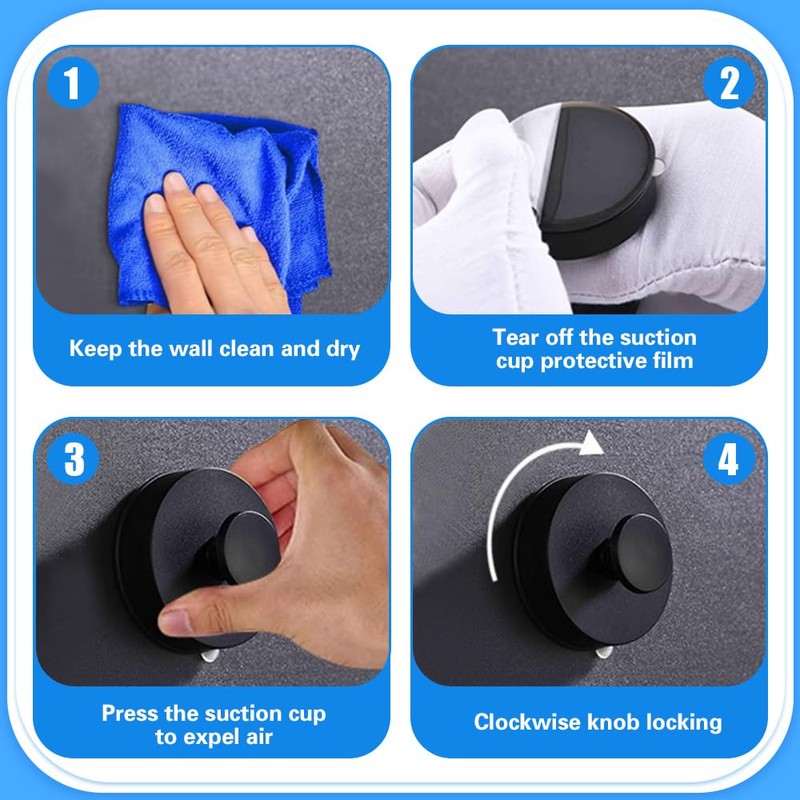 1

Keep the wall clean and dry

2

Tear off the suction cup protective film

3

Press the suction cup to expel air

4

Clockwise knob locking