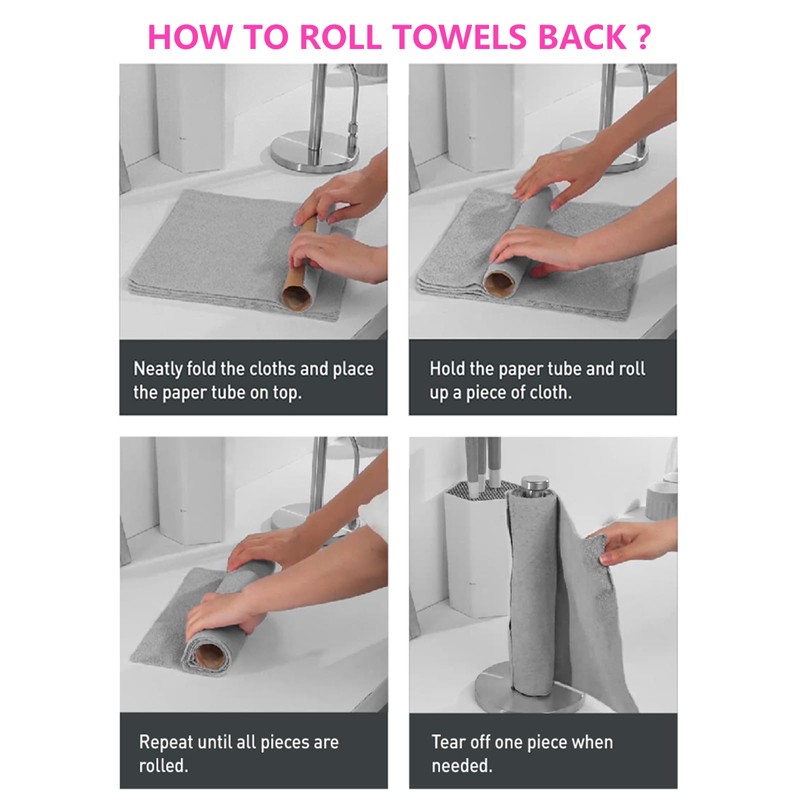 HOW TO ROLL TOWELS BACK ?

Neatly fold the cloths and place the paper tube on top.

Hold the paper tube and roll up a piece of cloth.

Repeat until all pieces are rolled.

Tear off one piece when needed.