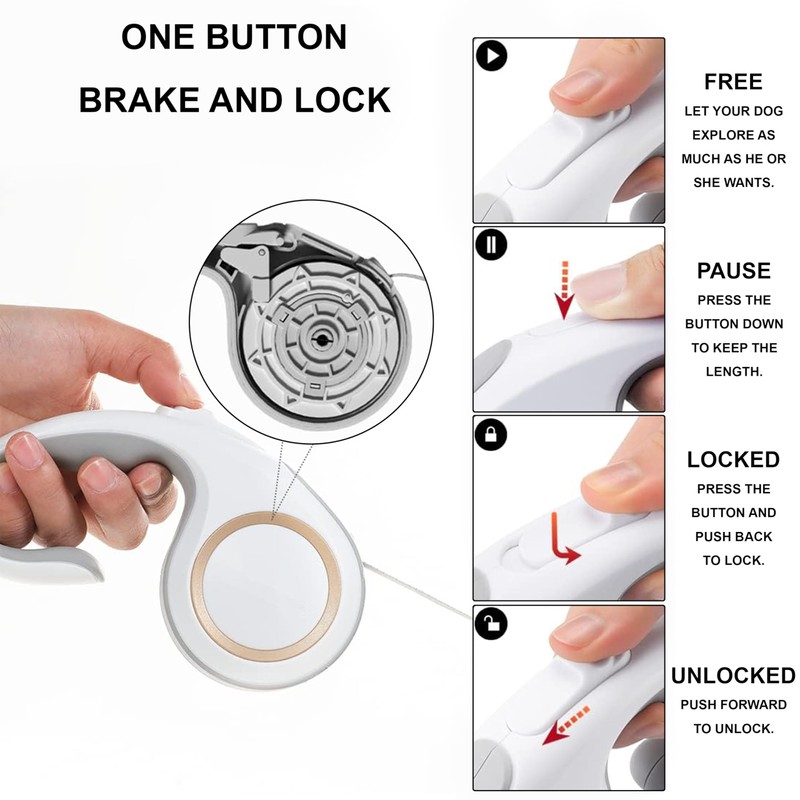 ONE BUTTON
BRAKE AND LOCK

FREE
LET YOUR DOG EXPLORE AS MUCH AS HE OR SHE WANTS.

PAUSE
PRESS THE BUTTON DOWN TO KEEP THE LENGTH.

LOCKED
PRESS THE BUTTON AND PUSH BACK TO LOCK.

UNLOCKED
PUSH FORWARD TO UNLOCK.