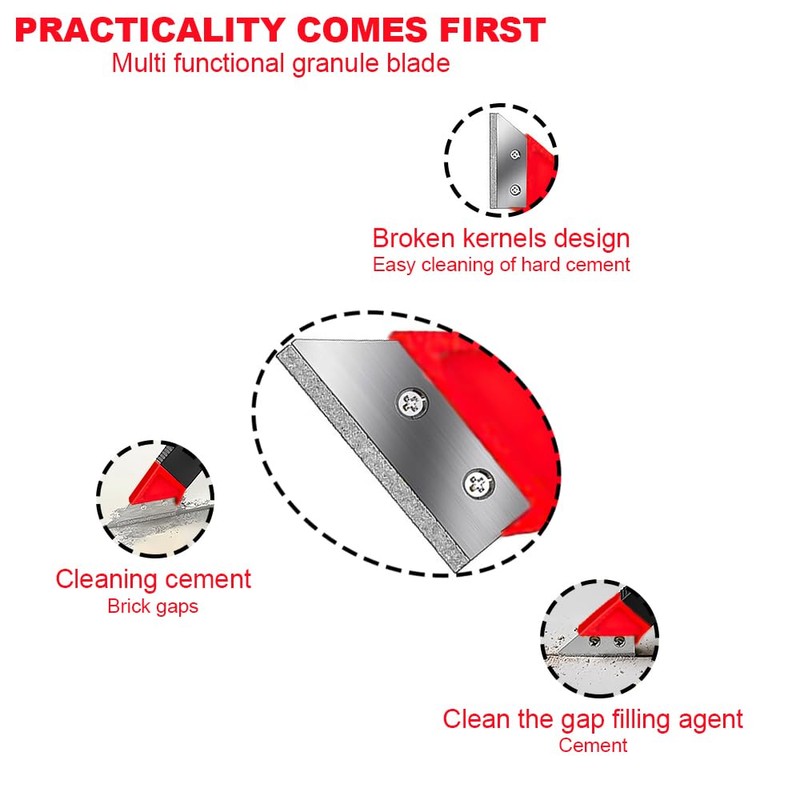 PRACTICALITY COMES FIRST
Multi functional granule blade

Broken kernels design
Easy cleaning of hard cement

Cleaning cement
Brick gaps

Clean the gap filling agent
Cement