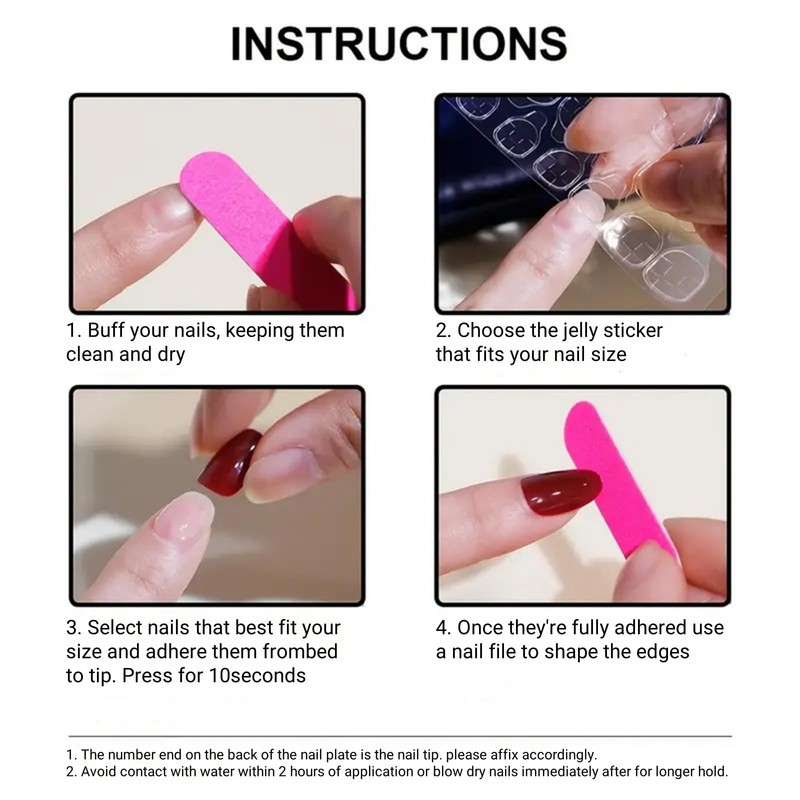 INSTRUCTIONS

1. Buff your nails, keeping them clean and dry

2. Choose the jelly sticker that fits your nail size

3. Select nails that best fit your size and adhere them frombed to tip. Press for 10seconds

4. Once they're fully adhered use a nail file to shape the edges

1. The number end on the back of the nail plate is the nail tip. please affix accordingly.
2. Avoid contact with water within 2 hours of application or blow dry nails immediately after for longer hold.