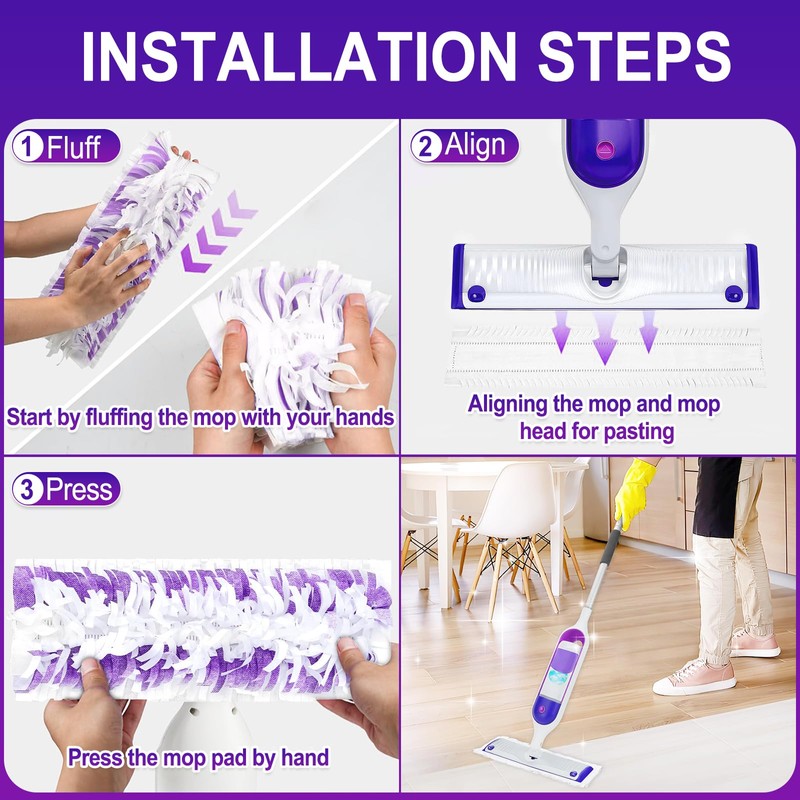 INSTALLATION STEPS

1 Fluff

Start by fluffing the mop with your hands

2 Align

Aligning the mop and mop head for pasting

3 Press

Press the mop pad by hand