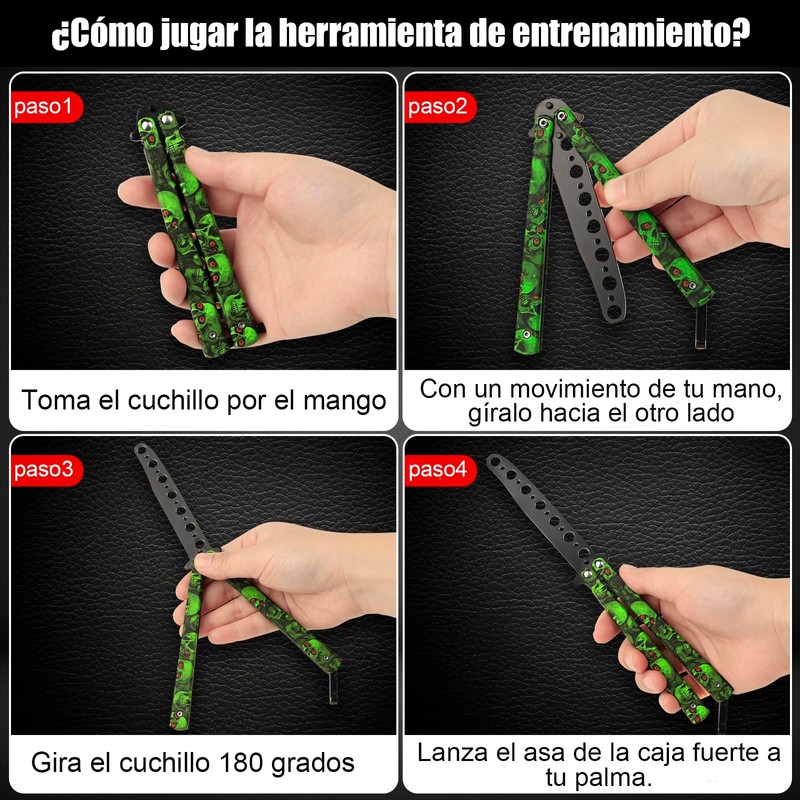 ¿Cómo jugar la herramienta de entrenamiento?

paso1

Toma el cuchillo por el mango

paso2

Con un movimiento de tu mano, gíralo hacia el otro lado

paso3

Gira el cuchillo 180 grados

paso4

Lanza el asa de la caja fuerte a tu palma.