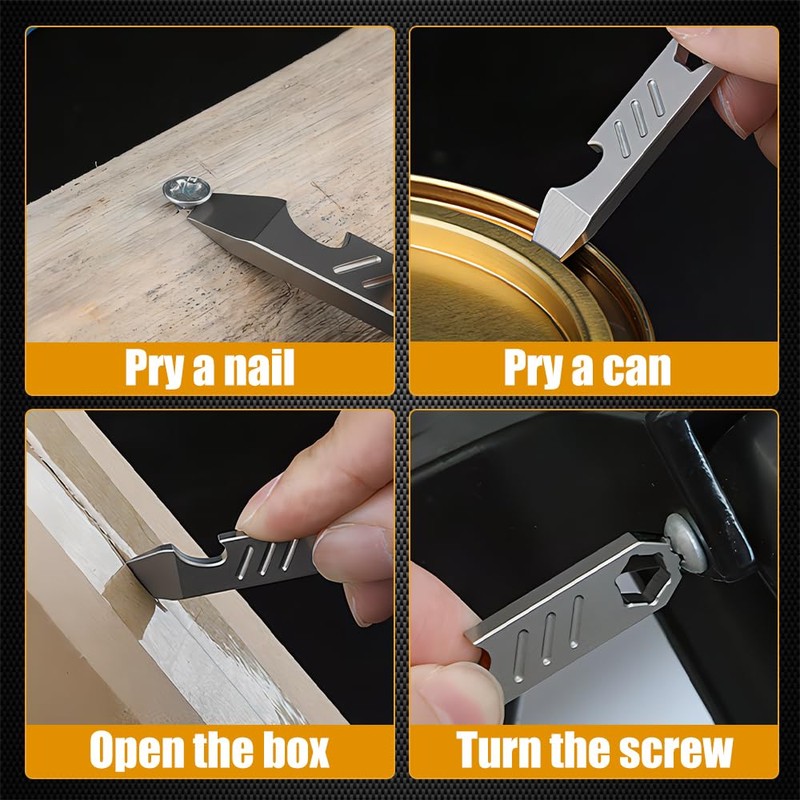 Pry a nail

Pry a can

Open the box

Turn the screw