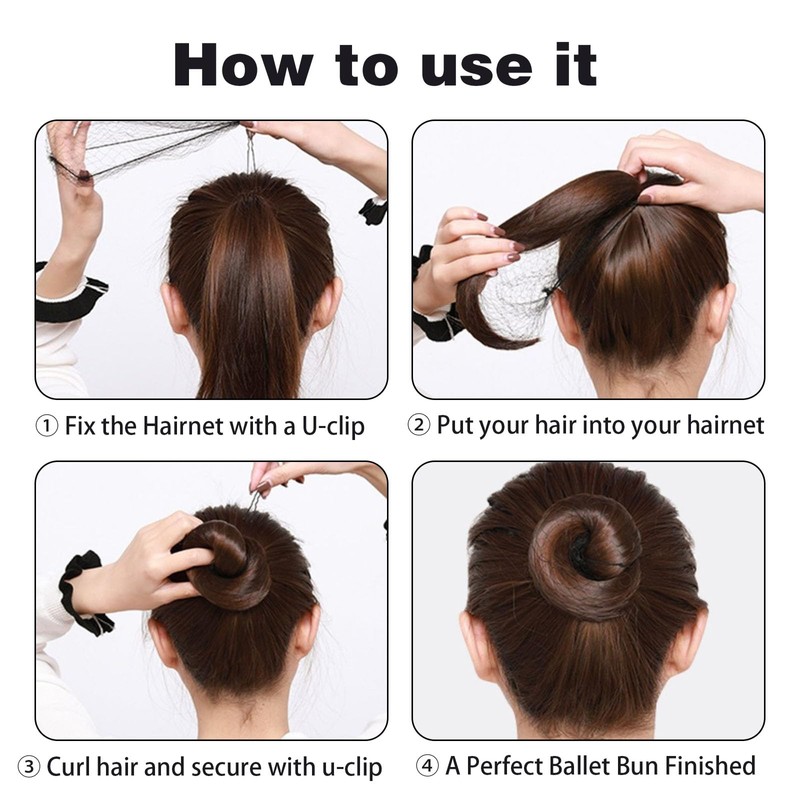 How to use it

① Fix the Hairnet with a U-clip

② Put your hair into your hairnet

③ Curl hair and secure with u-clip

④ A Perfect Ballet Bun Finished