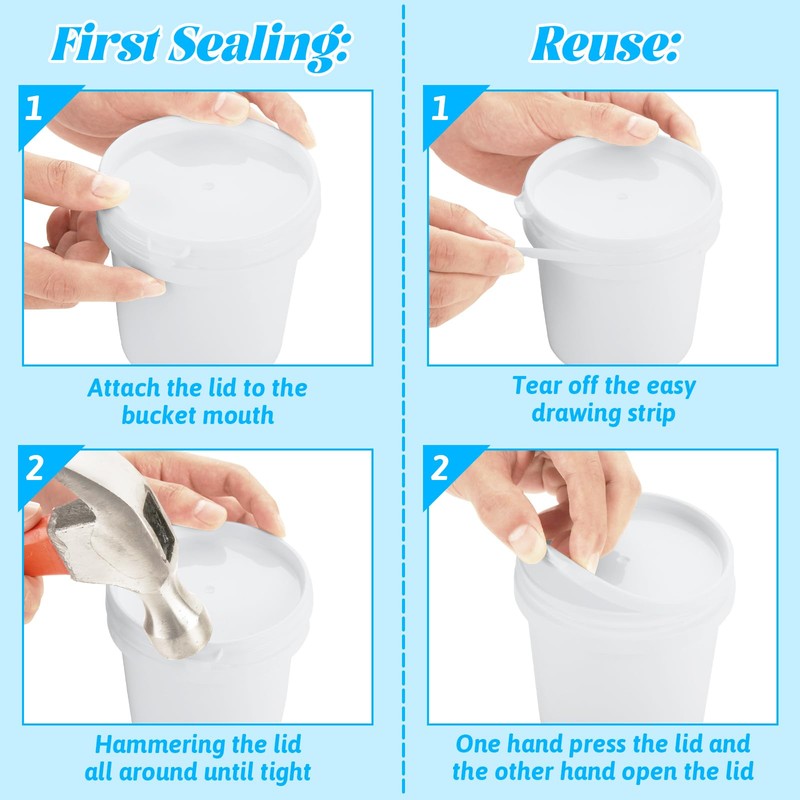 First Sealing:

1

Attach the lid to the bucket mouth

2

Hammering the lid all around until tight

Reuse:

1

Tear off the easy drawing strip

2

One hand press the lid and the other hand open the lid