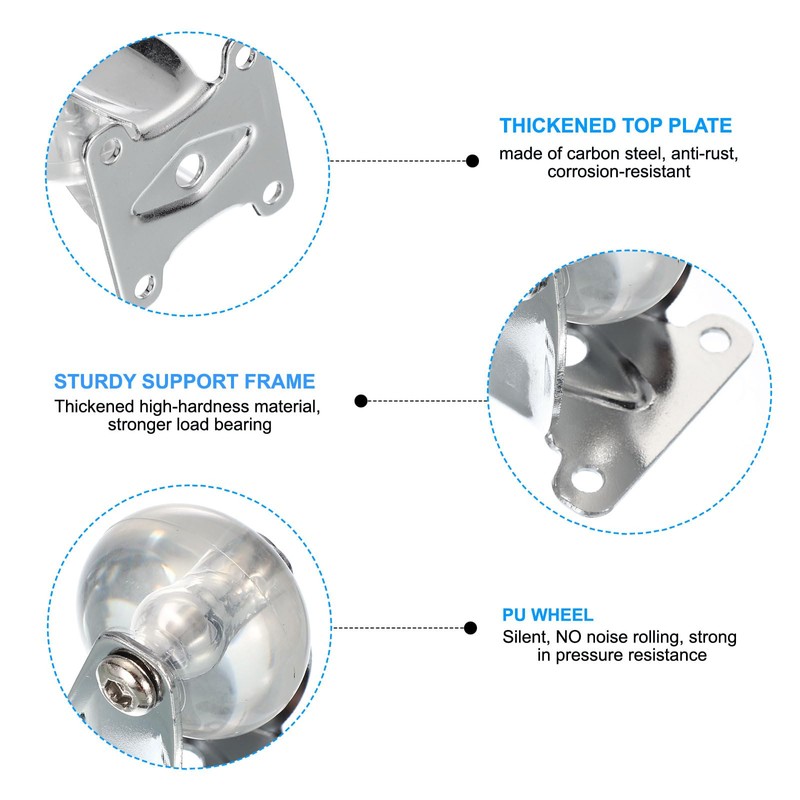 THICKENED TOP PLATE
made of carbon steel, anti-rust, corrosion-resistant

STURDY SUPPORT FRAME
Thickened high-hardness material, stronger load bearing

PU WHEEL
Silent, NO noise rolling, strong in pressure resistance