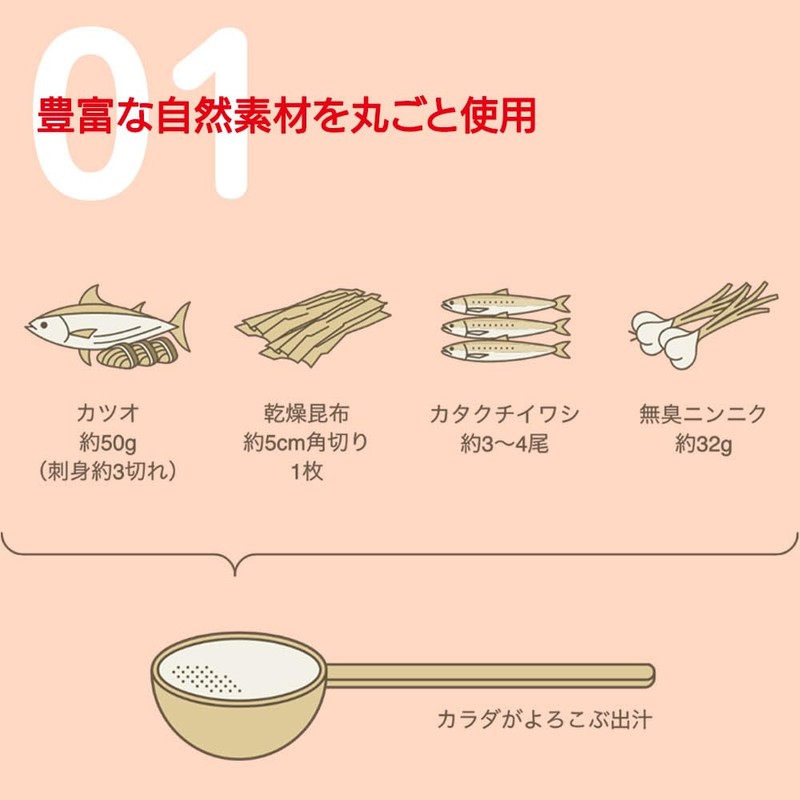 01

豊富な自然素材を丸ごと使用

カツオ
約50g
（刺身約3切れ）

乾燥昆布
約5cm角切り
1枚

カタクチイワシ
約3〜4尾

無臭ニンニク
約32g

カラダがよろこぶ出汁