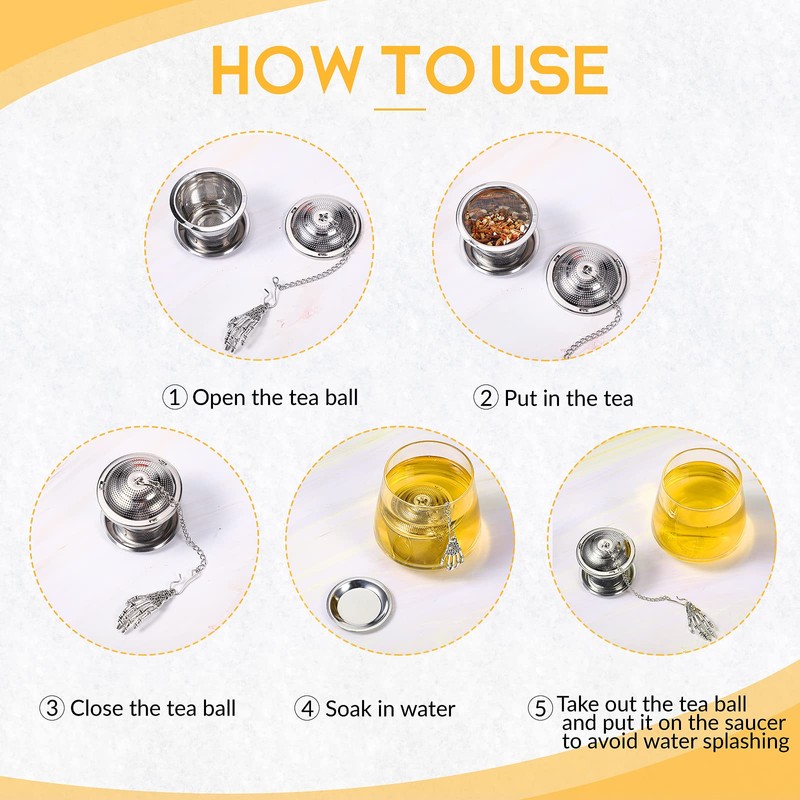 HOW TO USE

① Open the tea ball

② Put in the tea

③ Close the tea ball

④ Soak in water

⑤ Take out the tea ball and put it on the saucer to avoid water splashing