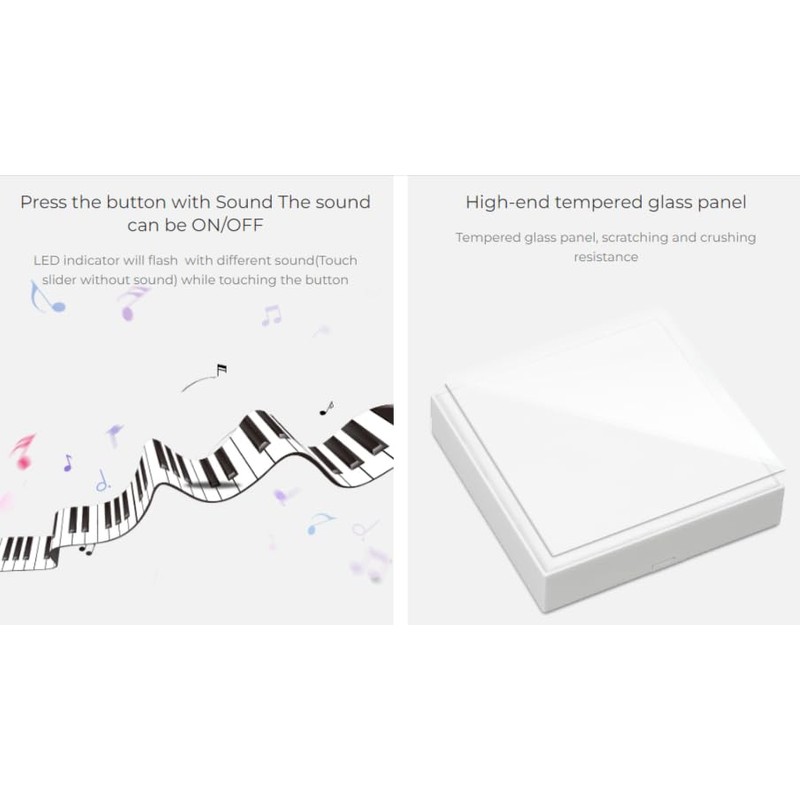 Press the button with Sound The sound can be ON/OFF

LED indicator will flash with different sound(Touch slider without sound) while touching the button

High-end tempered glass panel

Tempered glass panel, scratching and crushing resistance