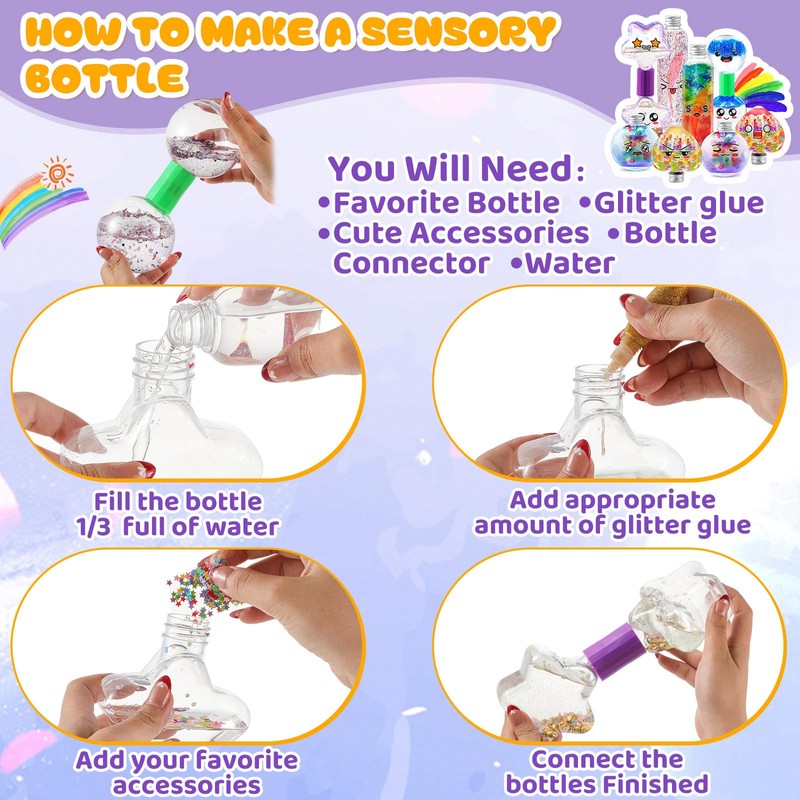 HOW TO MAKE A SENSORY BOTTLE

You Will Need:
•Favorite Bottle •Glitter glue
•Cute Accessories •Bottle Connector •Water

Fill the bottle 1/3 full of water

Add appropriate amount of glitter glue

Add your favorite accessories

Connect the bottles Finished