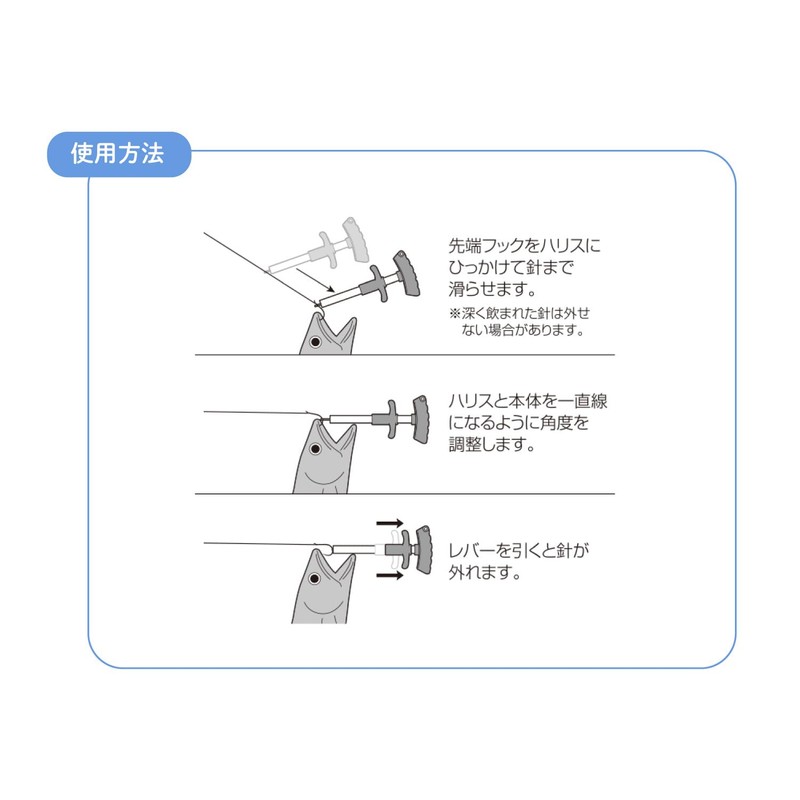 使用方法

先端フックをハリスにひっかけて針まで滑らせます。

※深く飲まれた針は外せない場合があります。

ハリスと本体を一直線になるように角度を調整します。

レバーを引くと針が外れます。