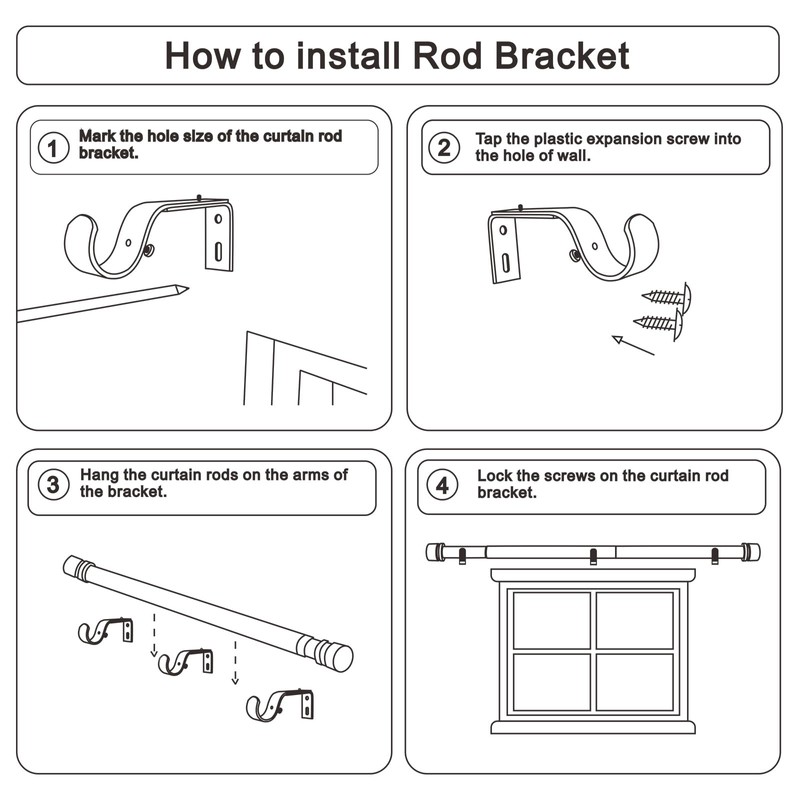 How to install Rod Bracket

1 Mark the hole size of the curtain rod bracket.

2 Tap the plastic expansion screw into the hole of wall.

3 Hang the curtain rods on the arms of the bracket.

4 Lock the screws on the curtain rod bracket.