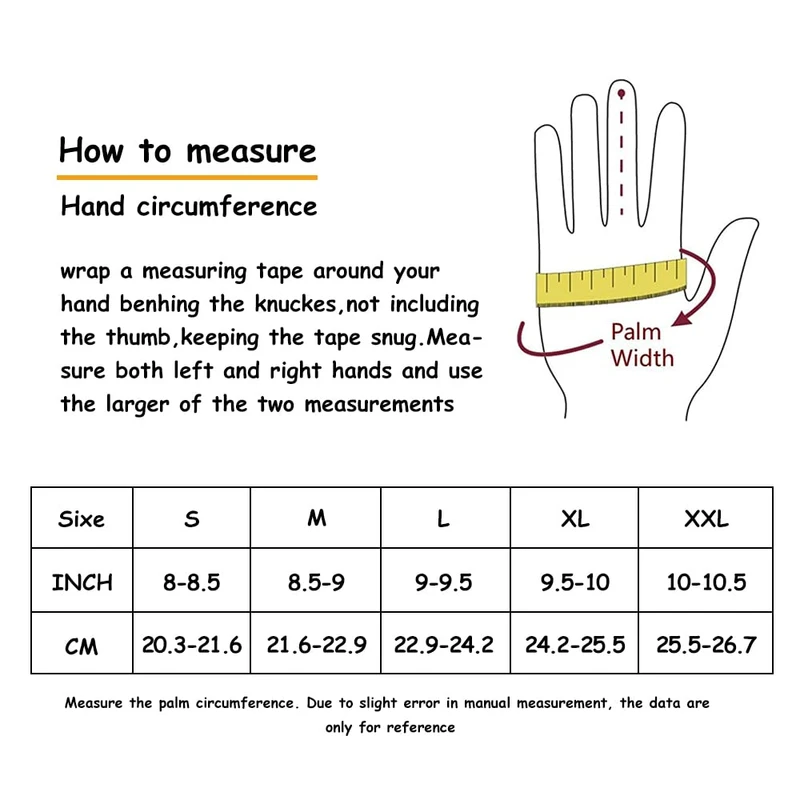 How to measure

Hand circumference

wrap a measuring tape around your hand benhing the knuckes,not including the thumb,keeping the tape snug.Measure both left and right hands and use the larger of the two measurements

Palm Width

| Sixe | S | M | L | XL | XXL |
|---|---|---|---|---|---|
| INCH | 8-8.5 | 8.5-9 | 9-9.5 | 9.5-10 | 10-10.5 |
| CM | 20.3-21.6 | 21.6-22.9 | 22.9-24.2 | 24.2-25.5 | 25.5-26.7 |

Measure the palm circumference. Due to slight error in manual measurement, the data are only for reference