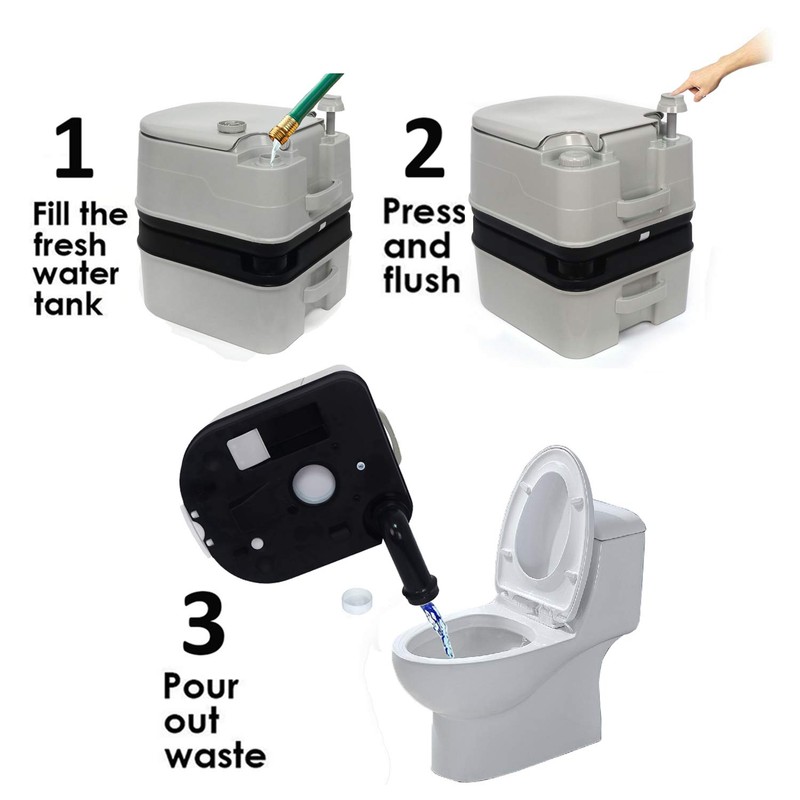 1
Fill the fresh water tank

2
Press and flush

3
Pour out waste