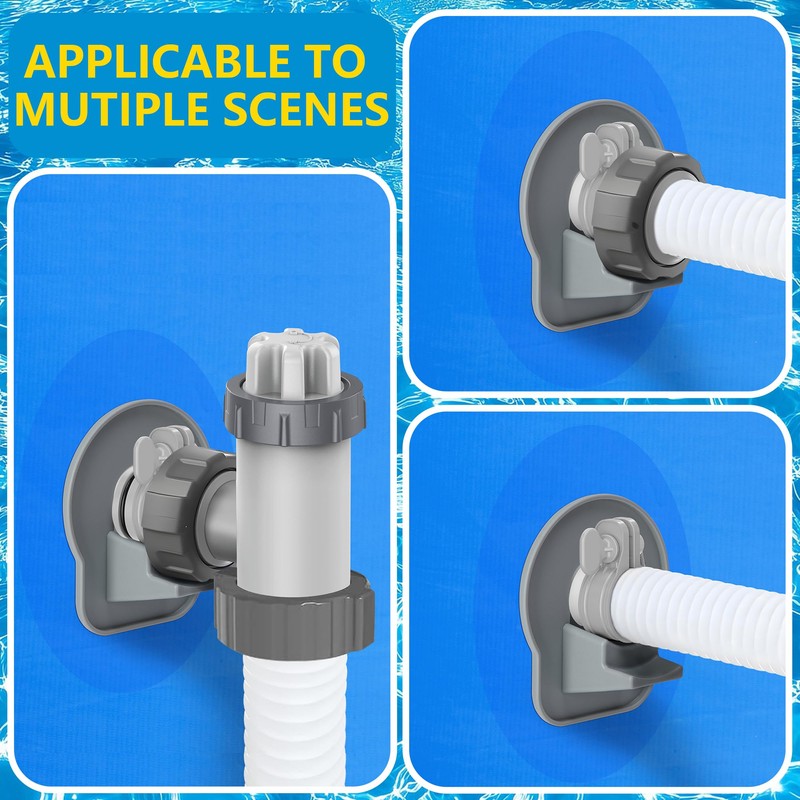 APPLICABLE TO MUTIPLE SCENES