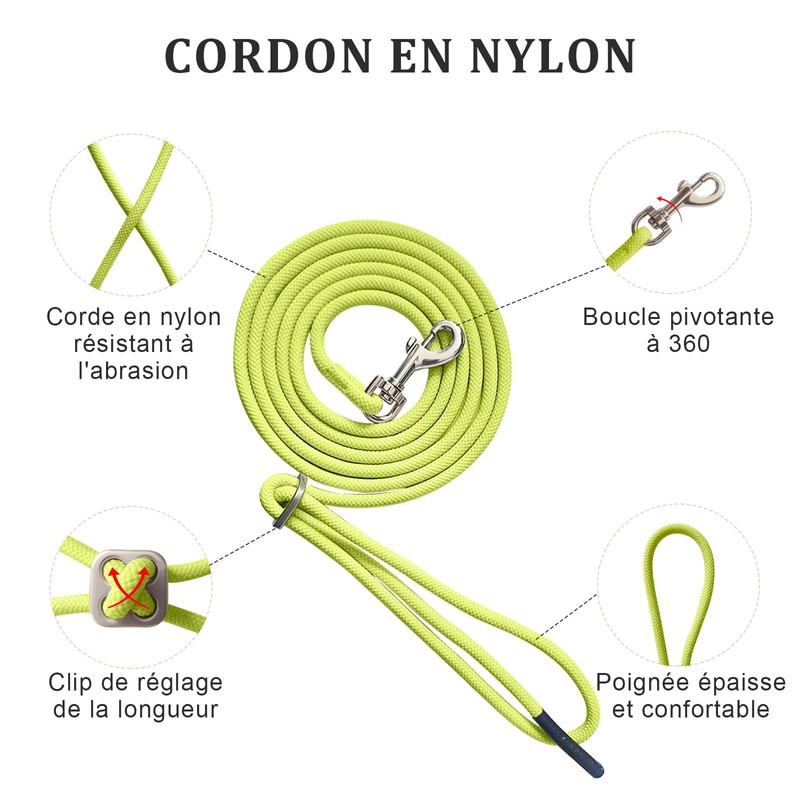 CORDON EN NYLON

Corde en nylon résistant à l'abrasion

Boucle pivotante à 360

Clip de réglage de la longueur

Poignée épaisse et confortable