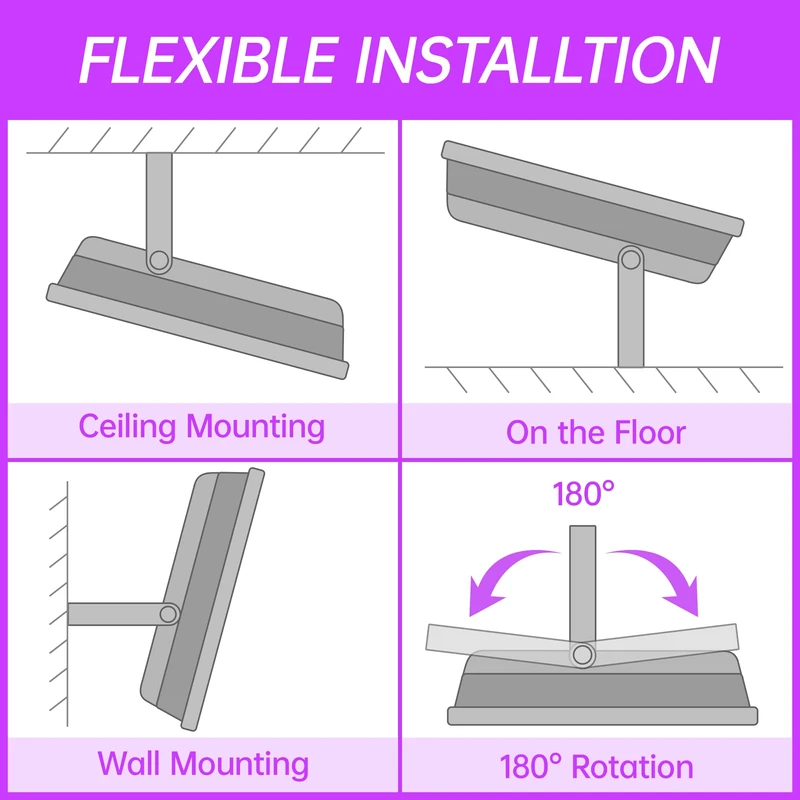 FLEXIBLE INSTALLTION

Ceiling Mounting

On the Floor

Wall Mounting

180°

180° Rotation