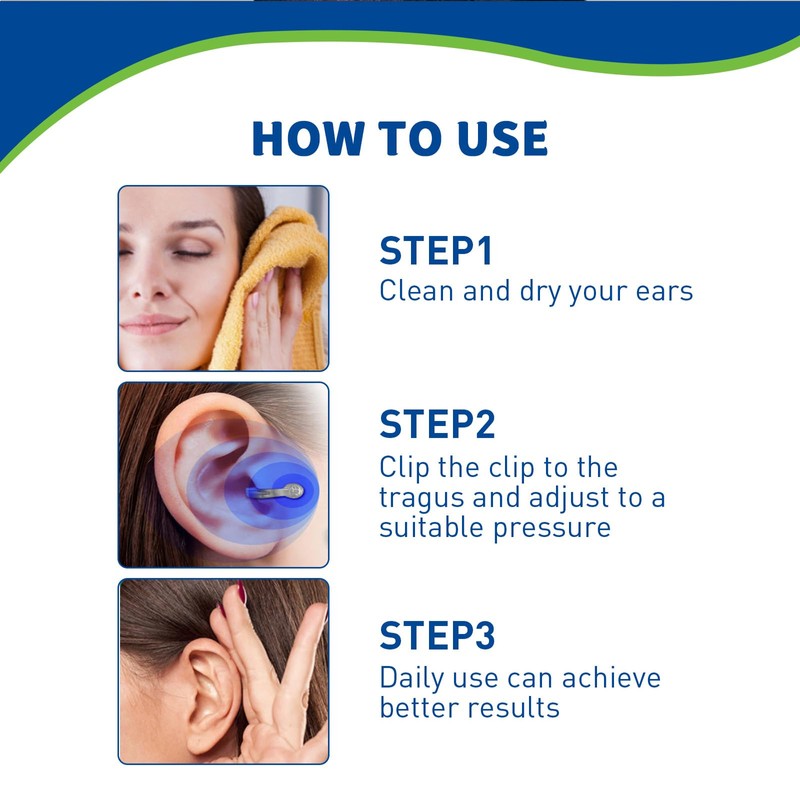 HOW TO USE

STEP1
Clean and dry your ears

STEP2
Clip the clip to the tragus and adjust to a suitable pressure

STEP3
Daily use can achieve better results