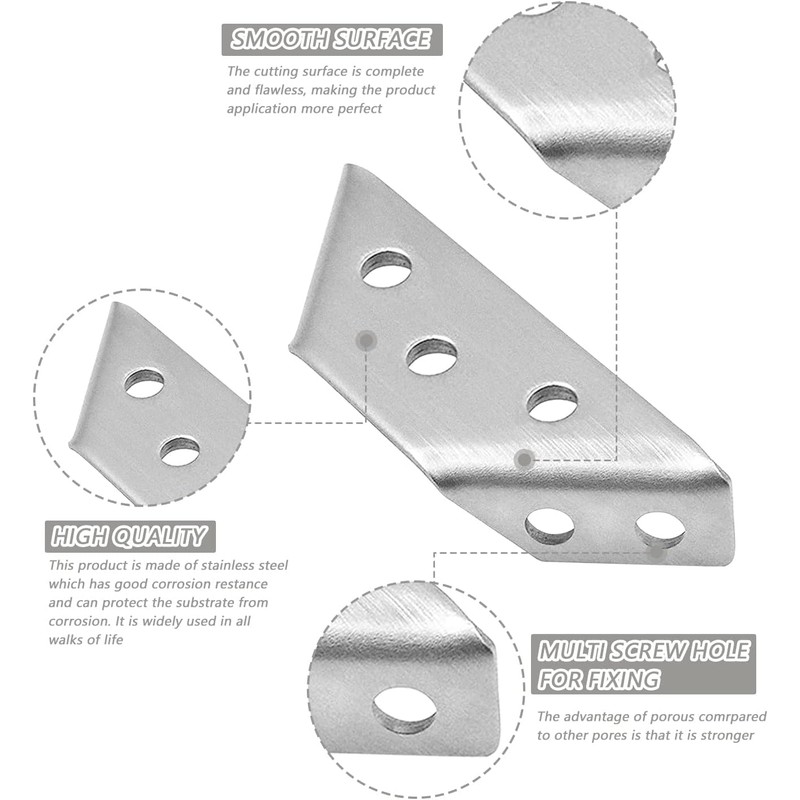 SMOOTH SURFACE

The cutting surface is complete and flawless, making the product application more perfect

HIGH QUALITY

This product is made of stainless steel which has good corrosion restance and can protect the substrate from corrosion. It is widely used in all walks of life

MULTI SCREW HOLE FOR FIXING

The advantage of porous comrpared to other pores is that it is stronger