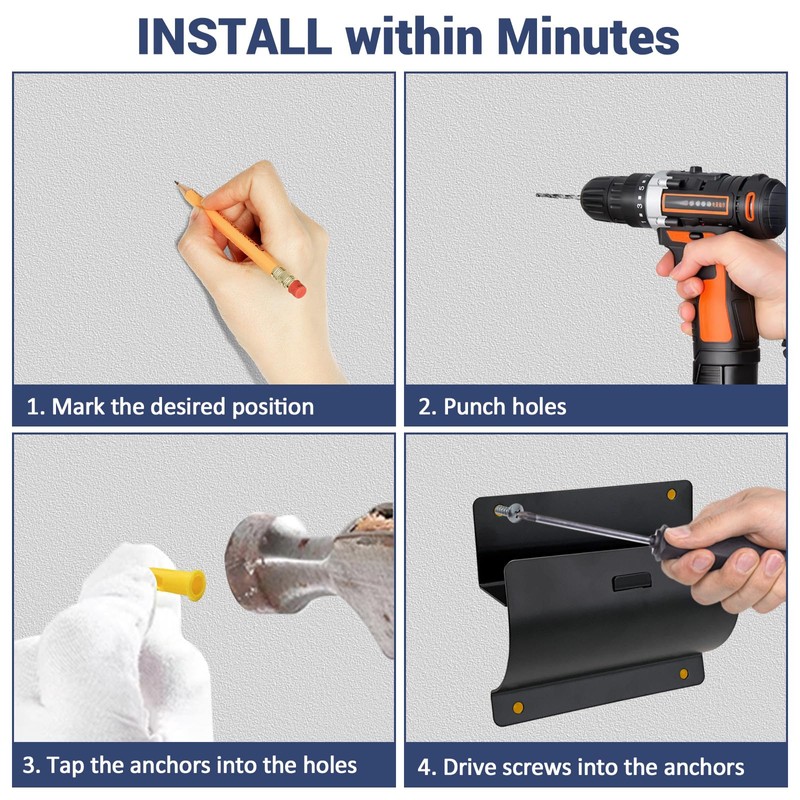 INSTALL within Minutes

1. Mark the desired position

2. Punch holes

3. Tap the anchors into the holes

4. Drive screws into the anchors